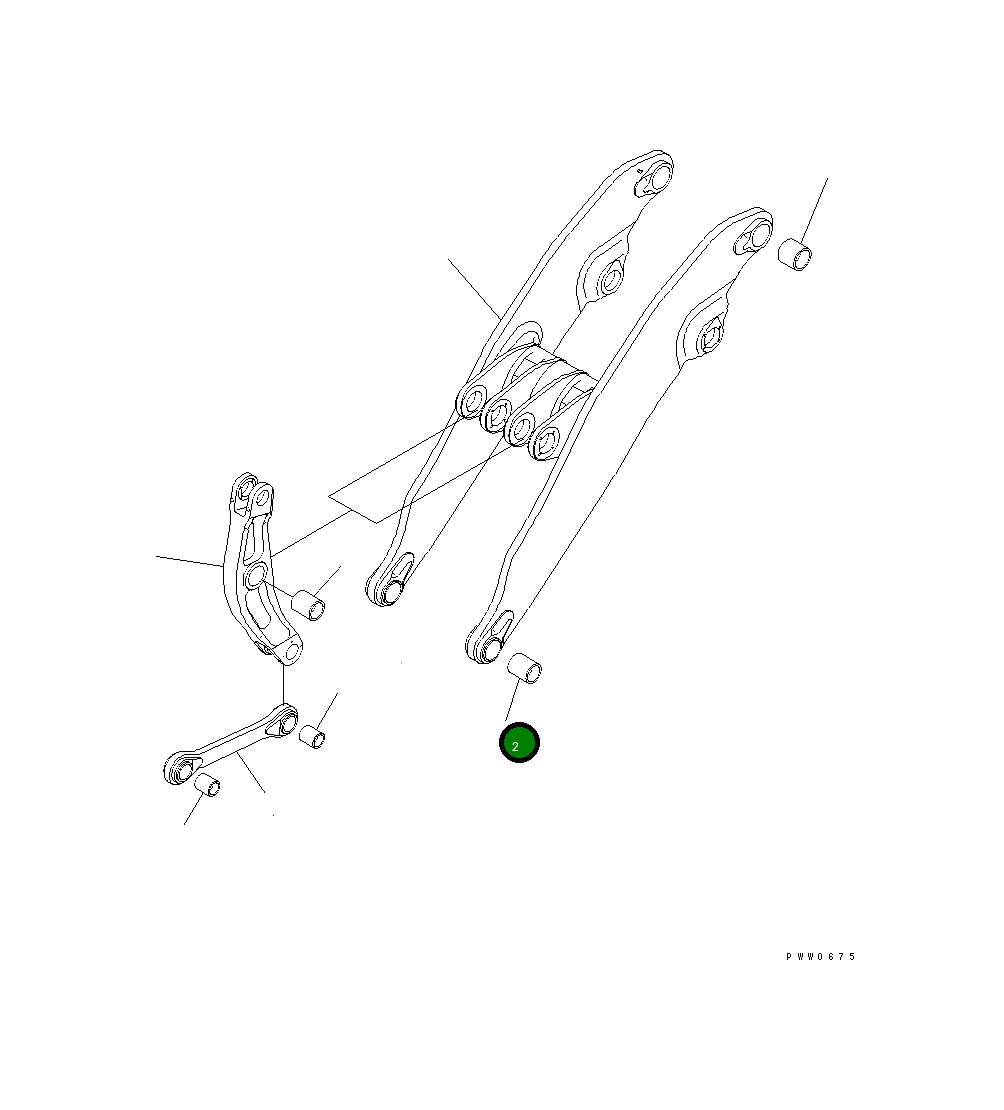 2

PWW0675