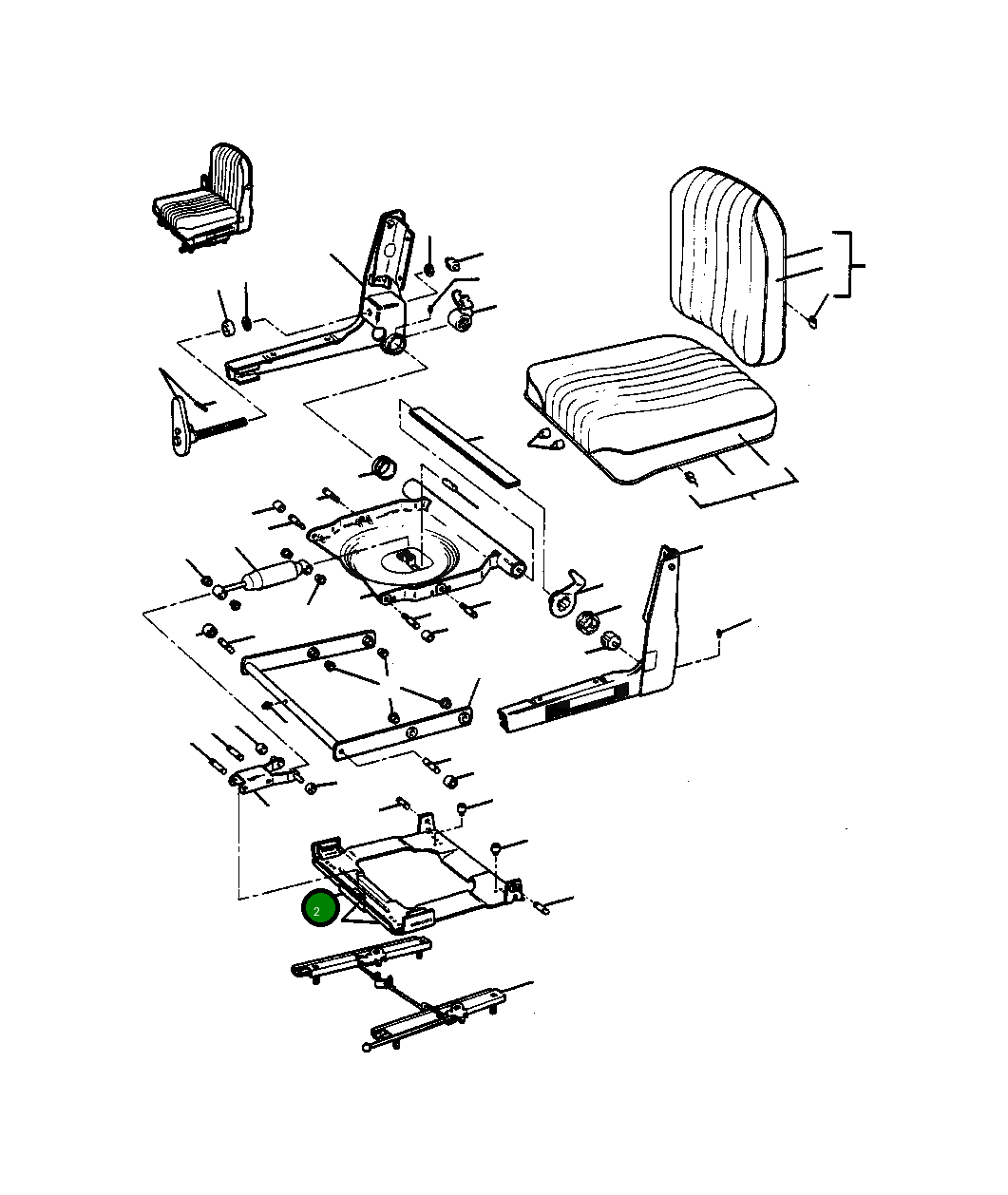 2