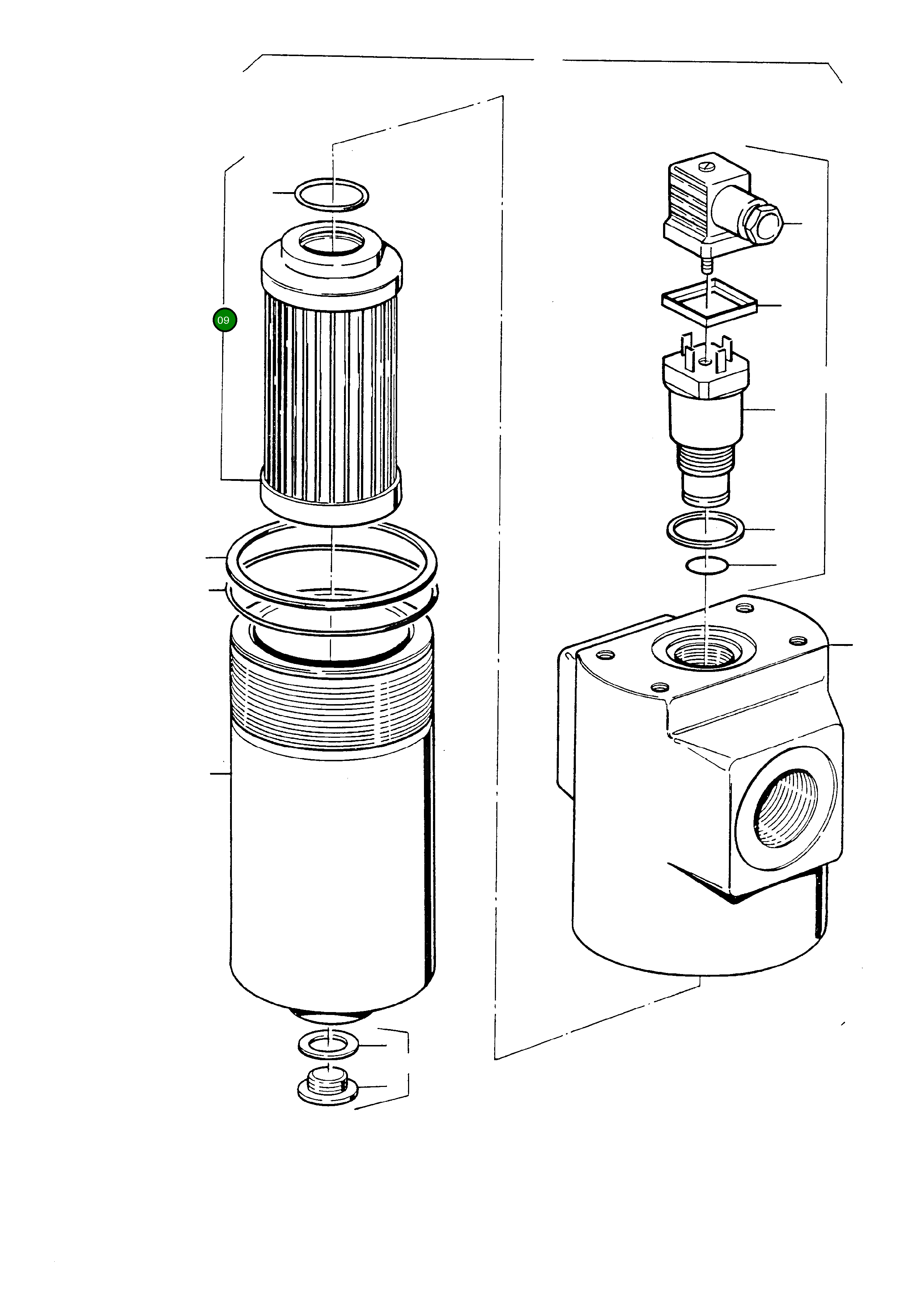 09