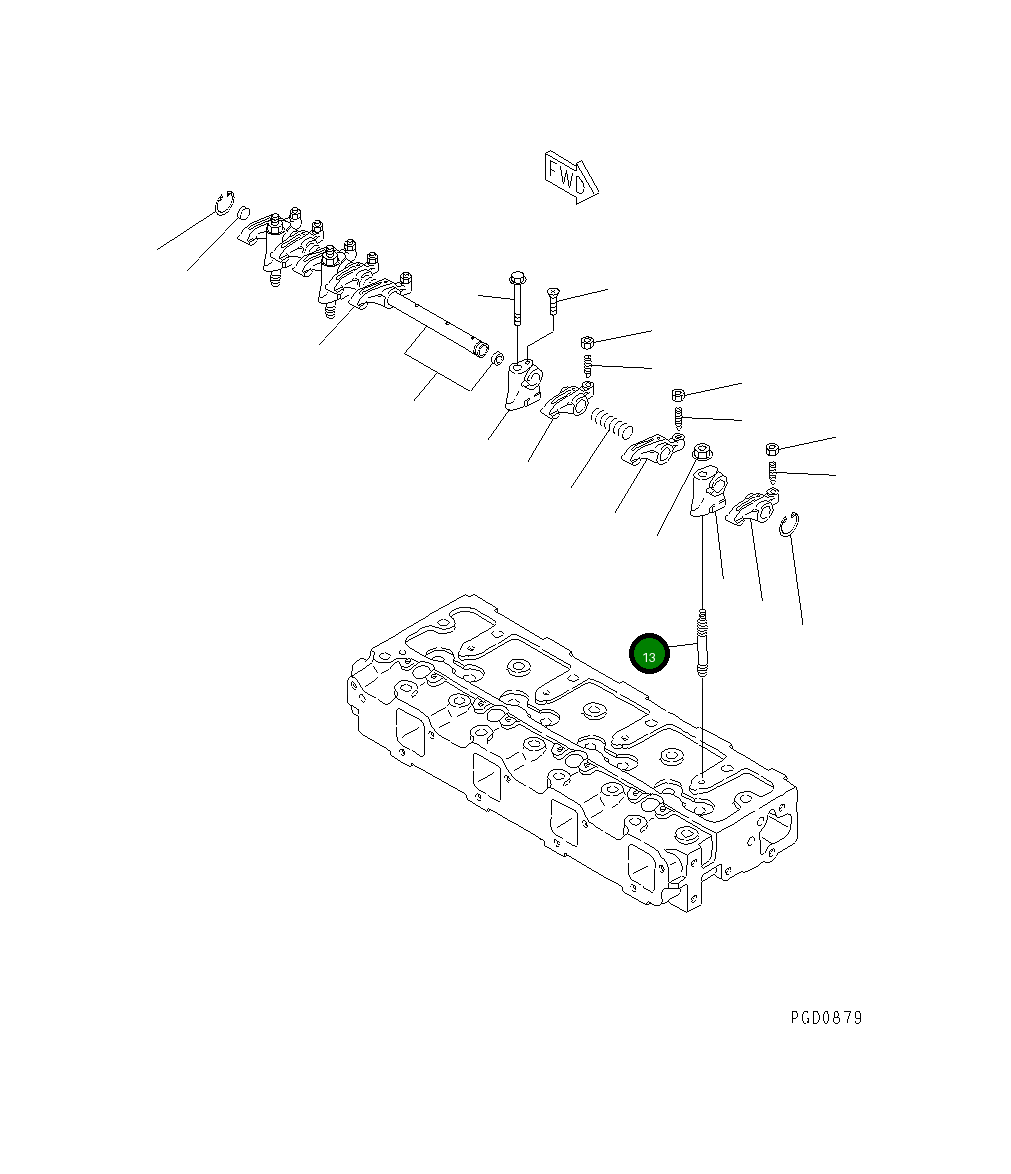 FWD

13

PGD0879