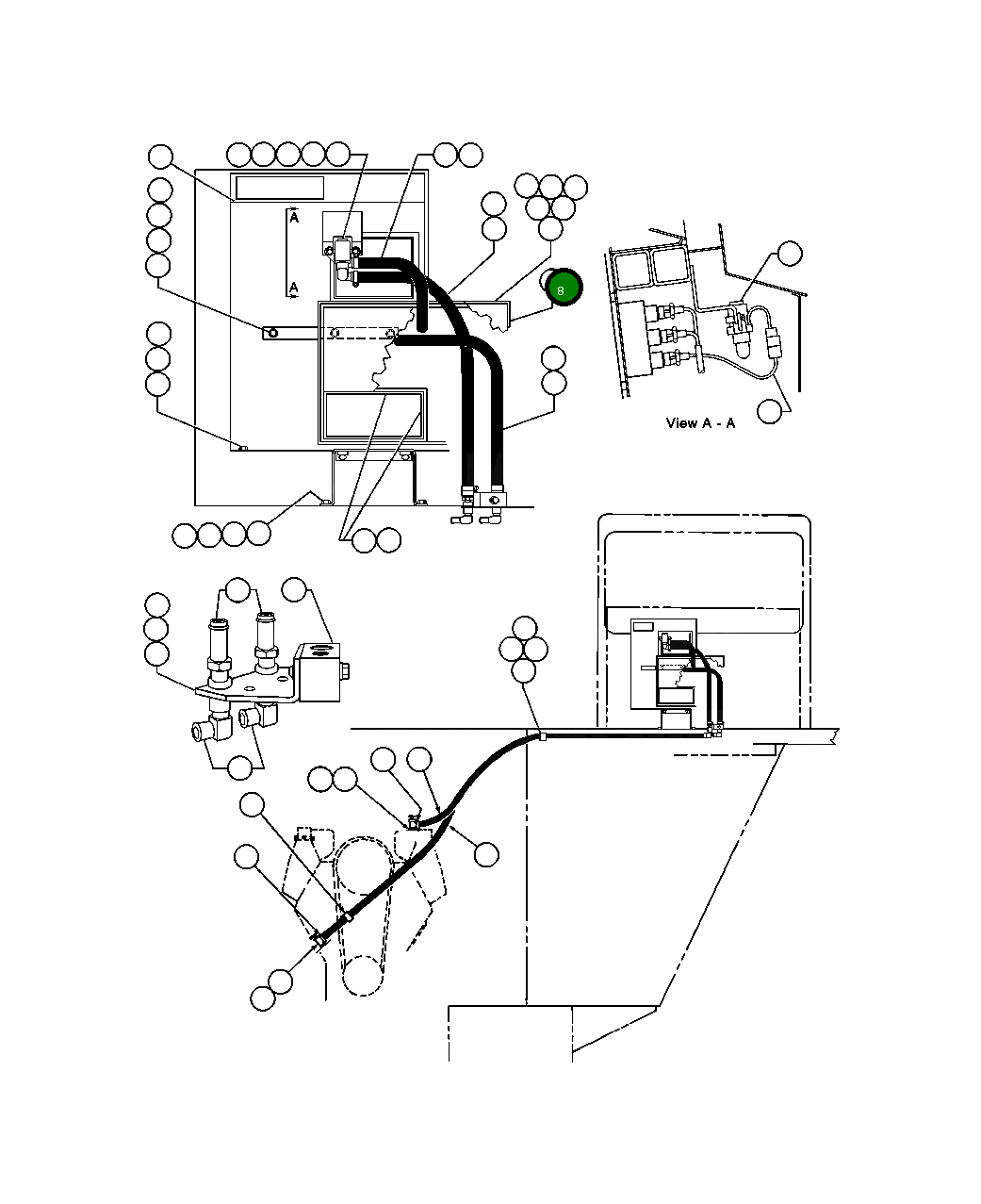 A
A
8
View A - A