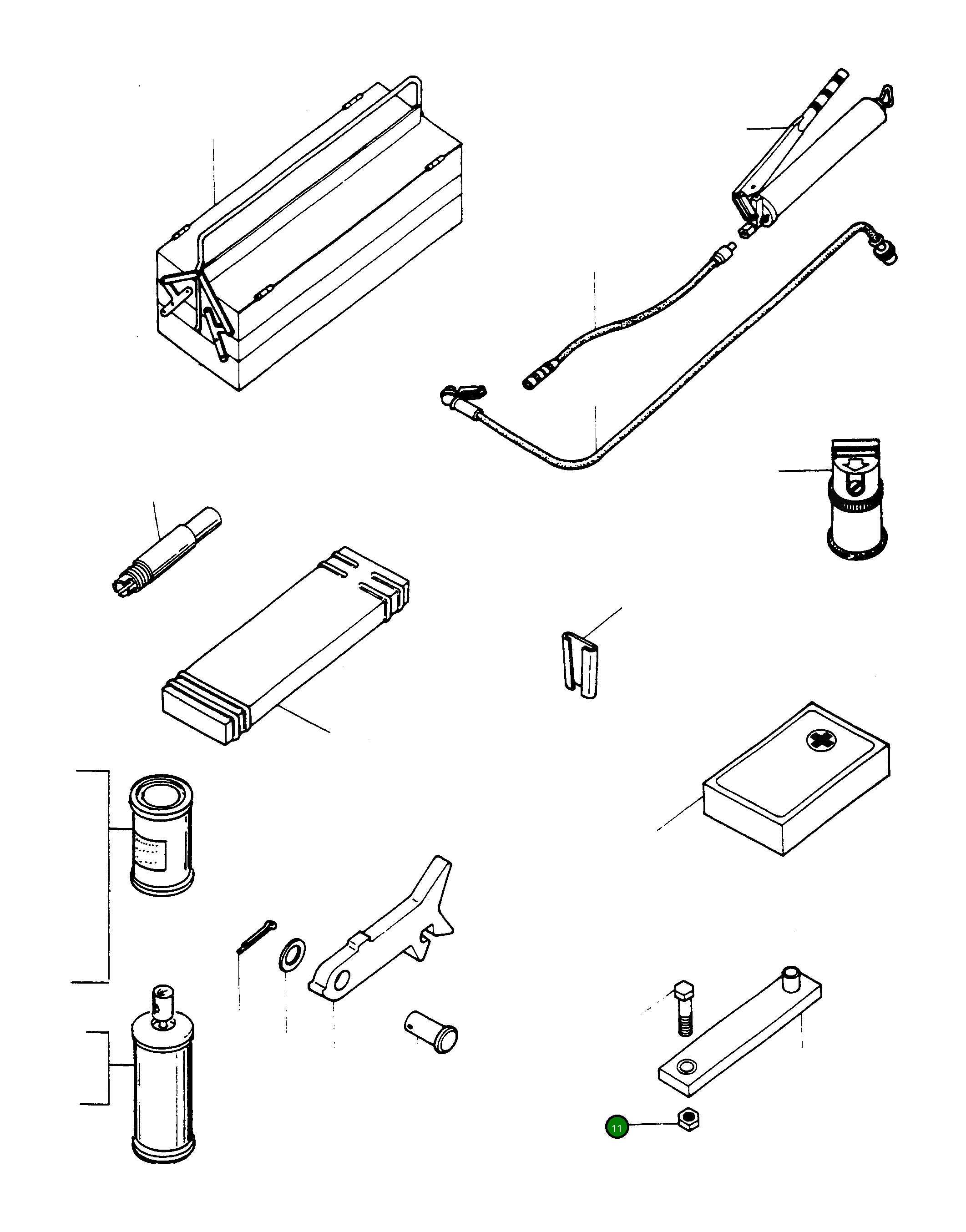 11