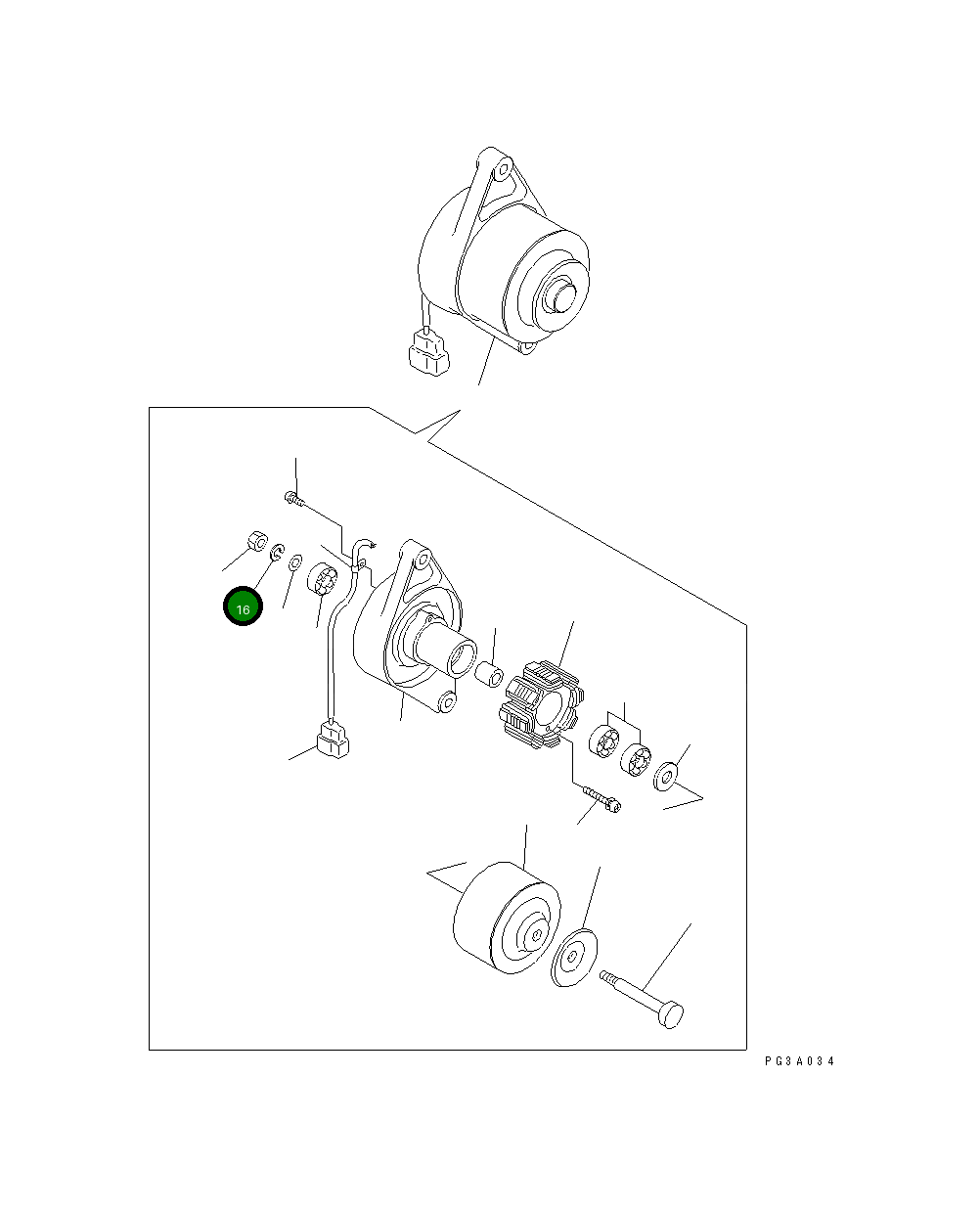 16

PG3A034