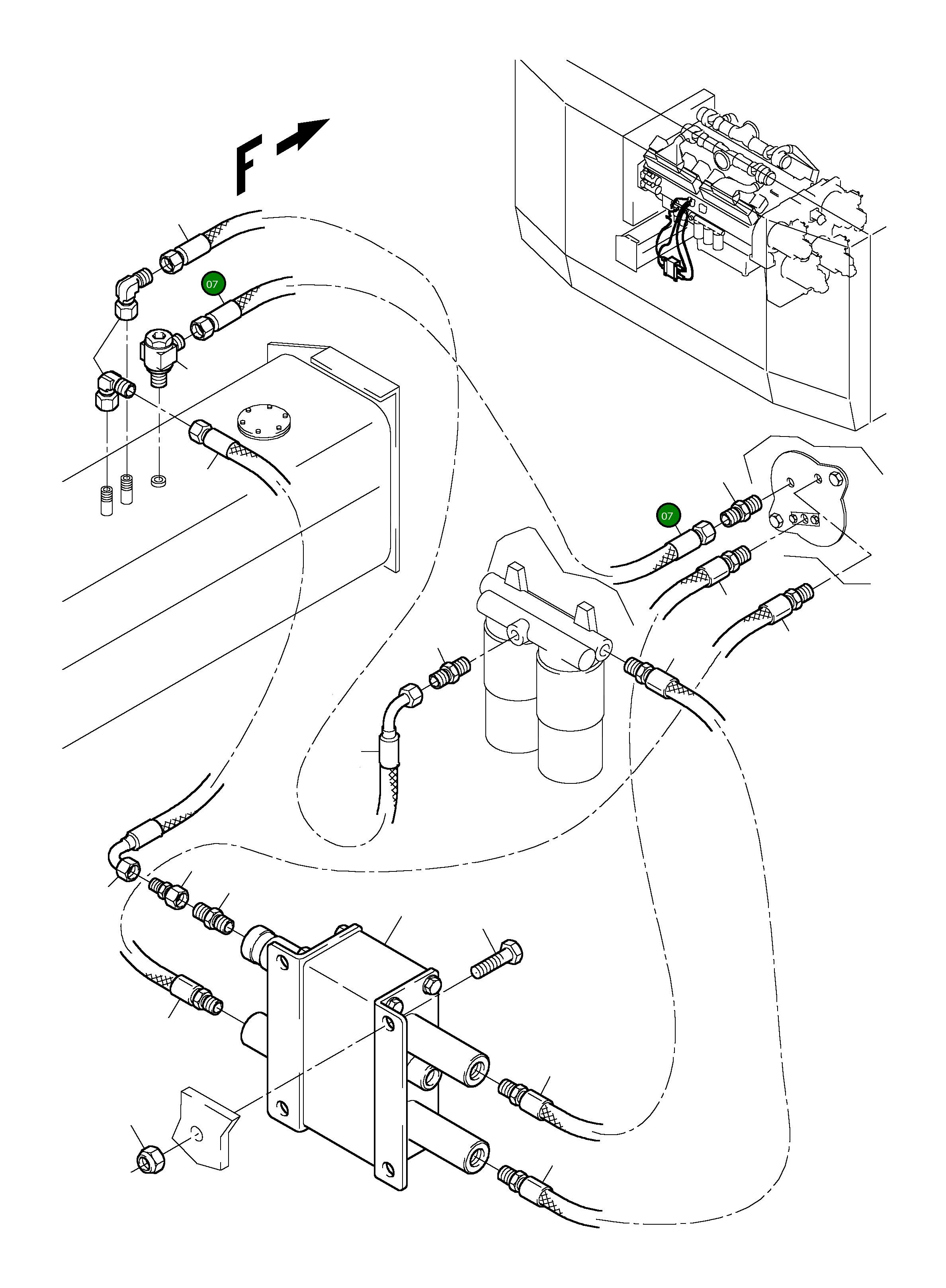 F
07
07