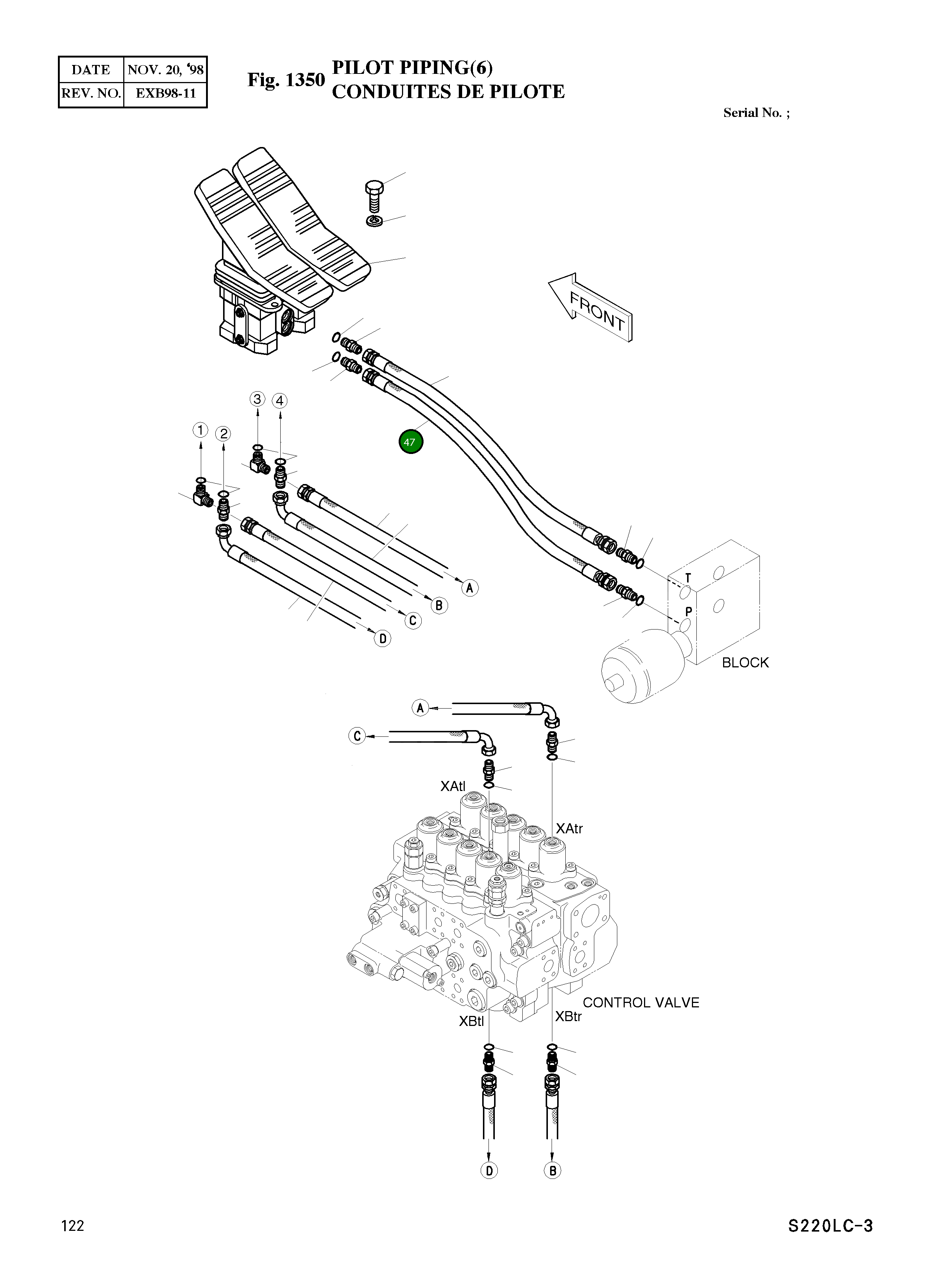 | DATE | NOV. 20, '98 |
|---|---|
| REV. NO. | EXB98-11 |

Fig. 1350 PILOT PIPING(6)
CONDUITES DE PILOTE

Serial No. ;

FRONT

3 4
1 2

47

A
B
C
D

T
P

BLOCK

A
C

XAtl

XAtr

CONTROL VALVE

XBtl
XBtr

D
B

122

S220LC-3