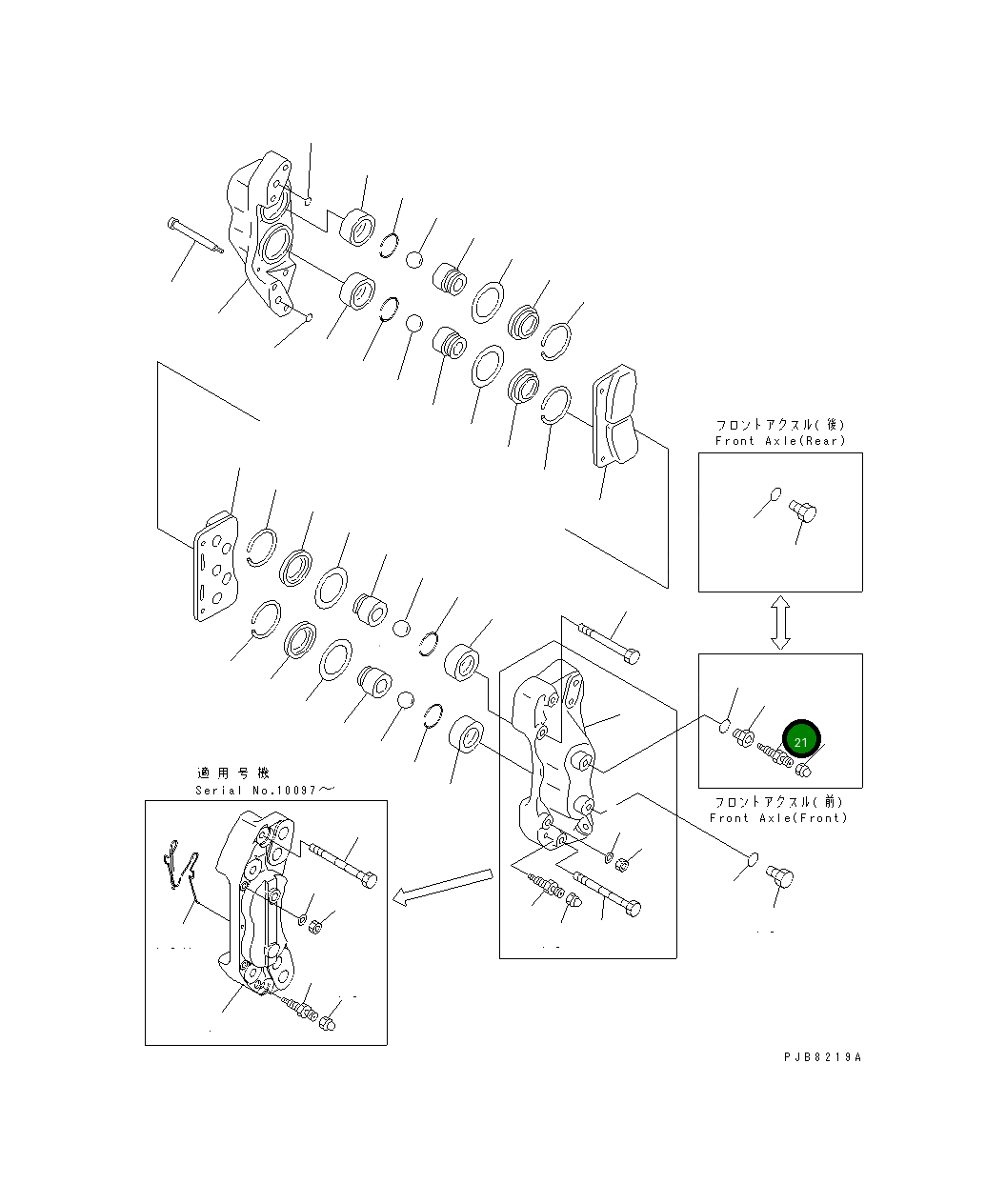 フロントアクスル(後)
Front Axle(Rear)

21

フロントアクスル(前)
Front Axle(Front)

適用号機
Serial No.10097～

PJB8219A