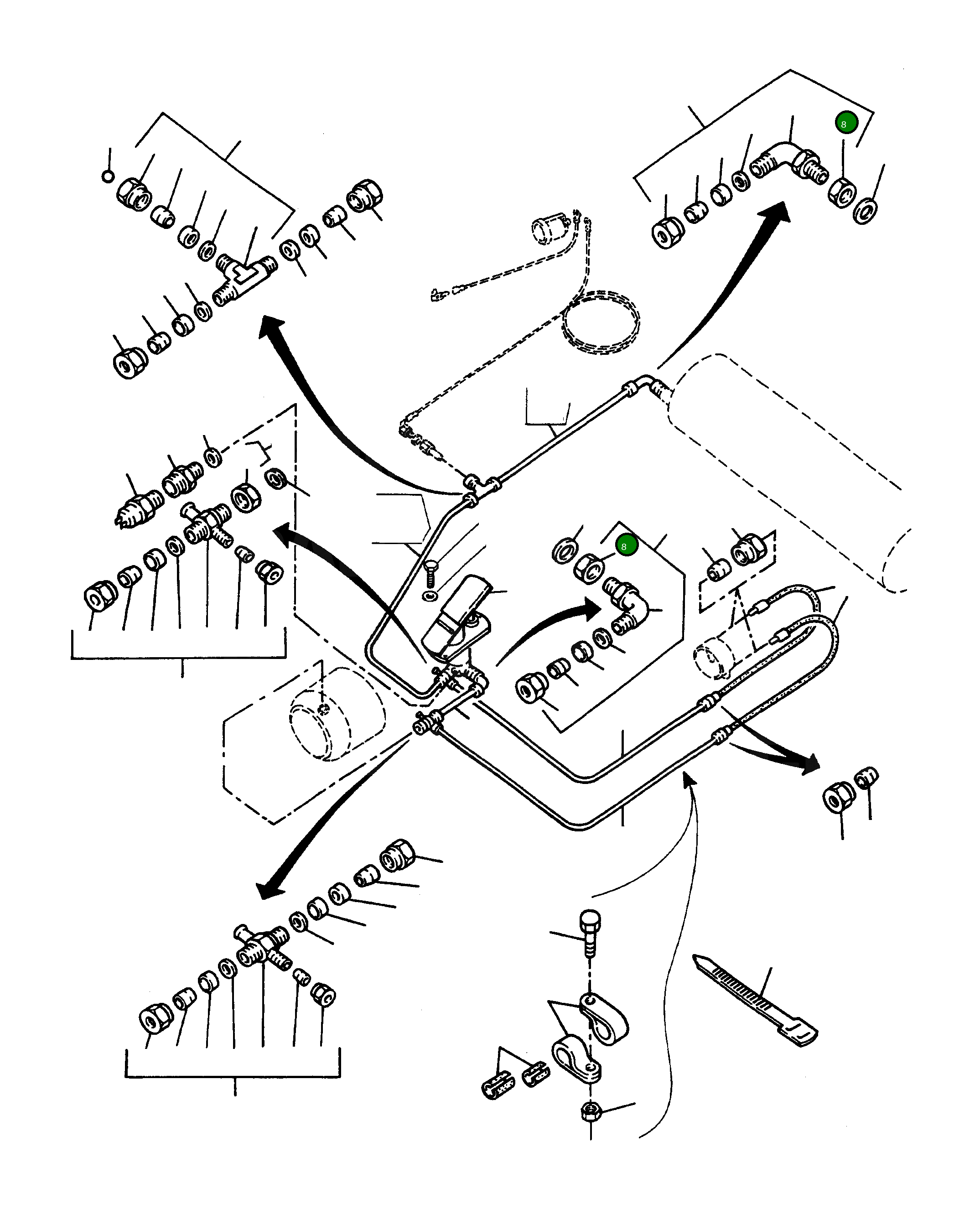 8

8