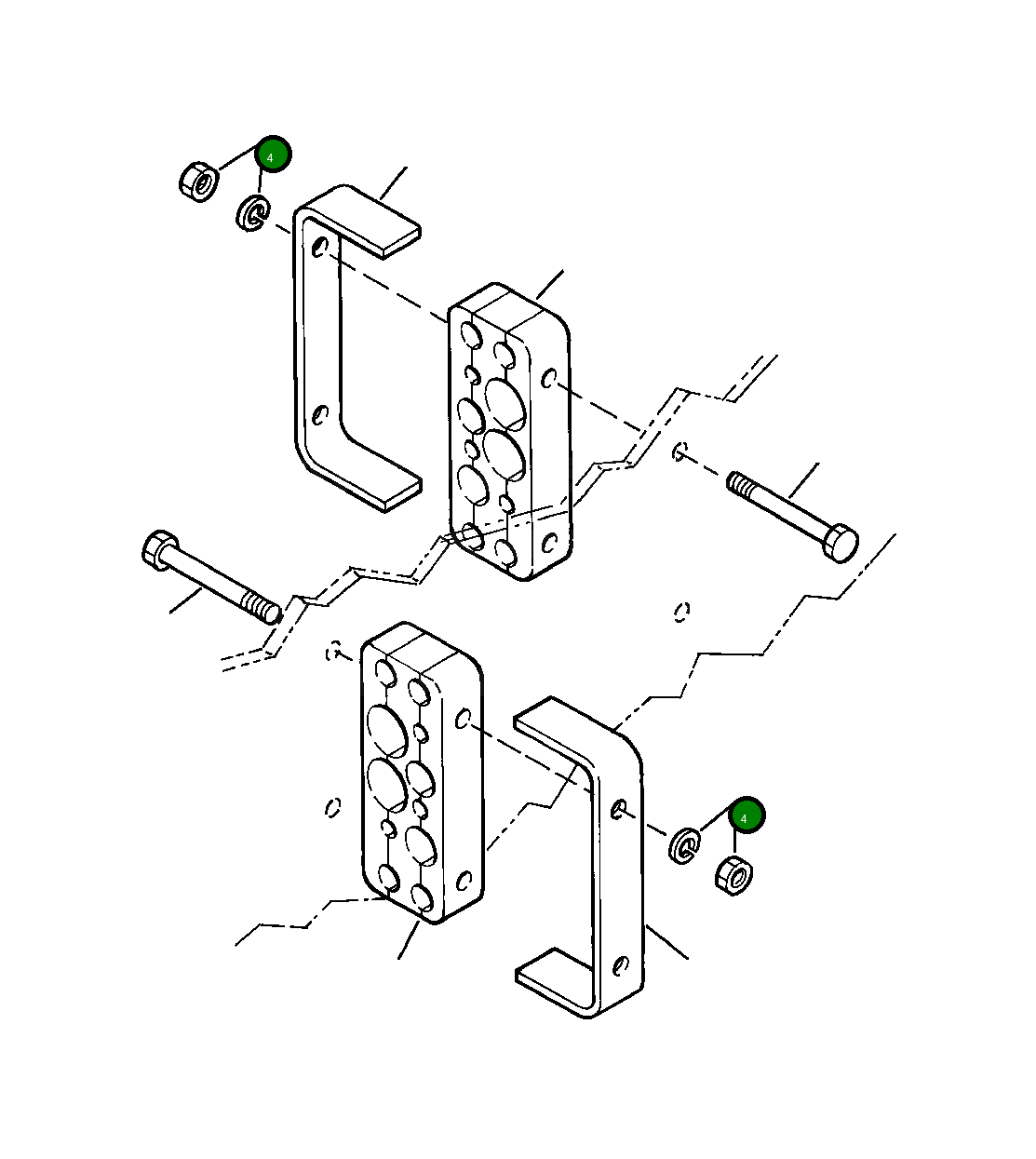 4

4