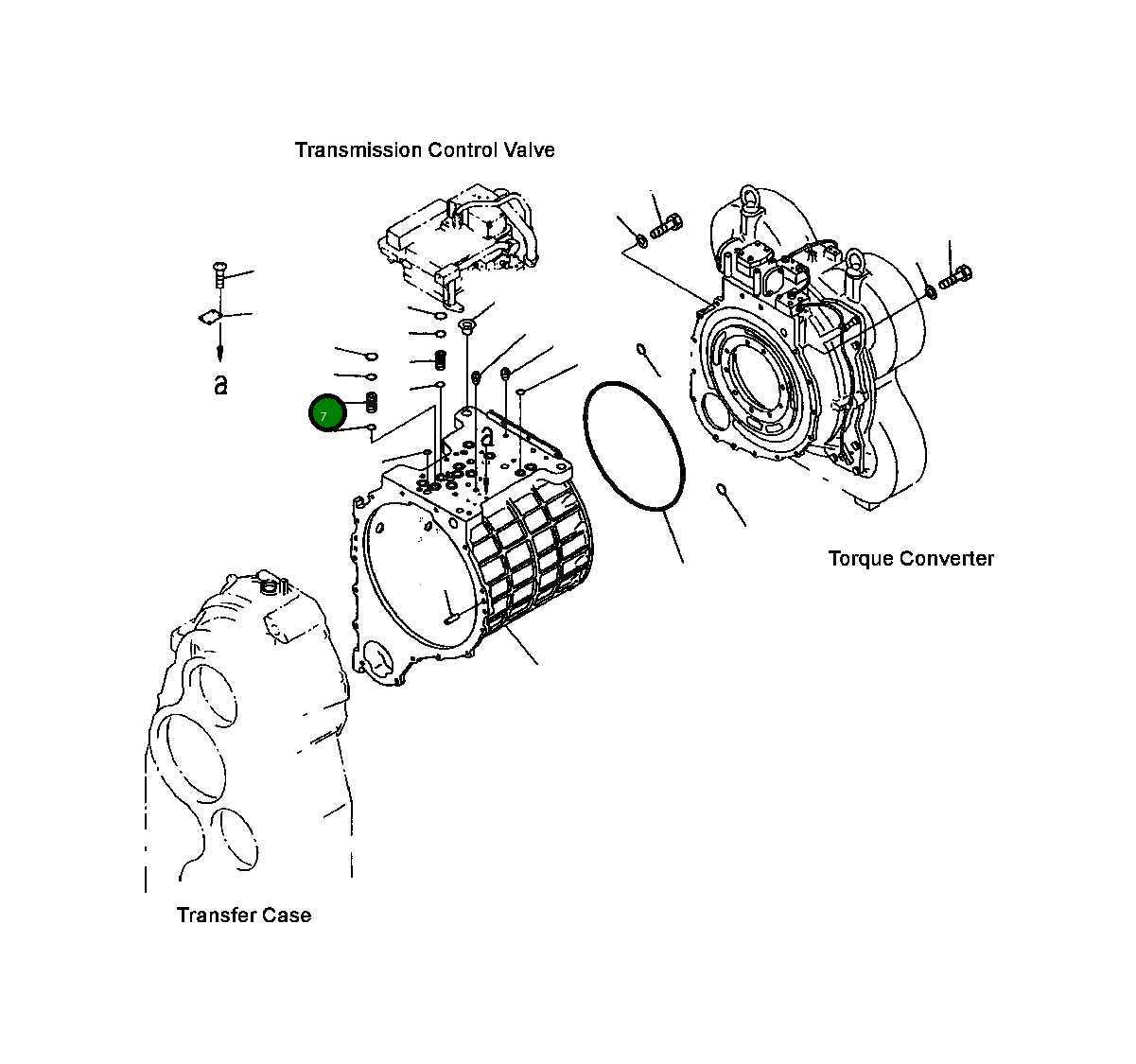 Transmission Control Valve

a

7

a

Torque Converter

Transfer Case