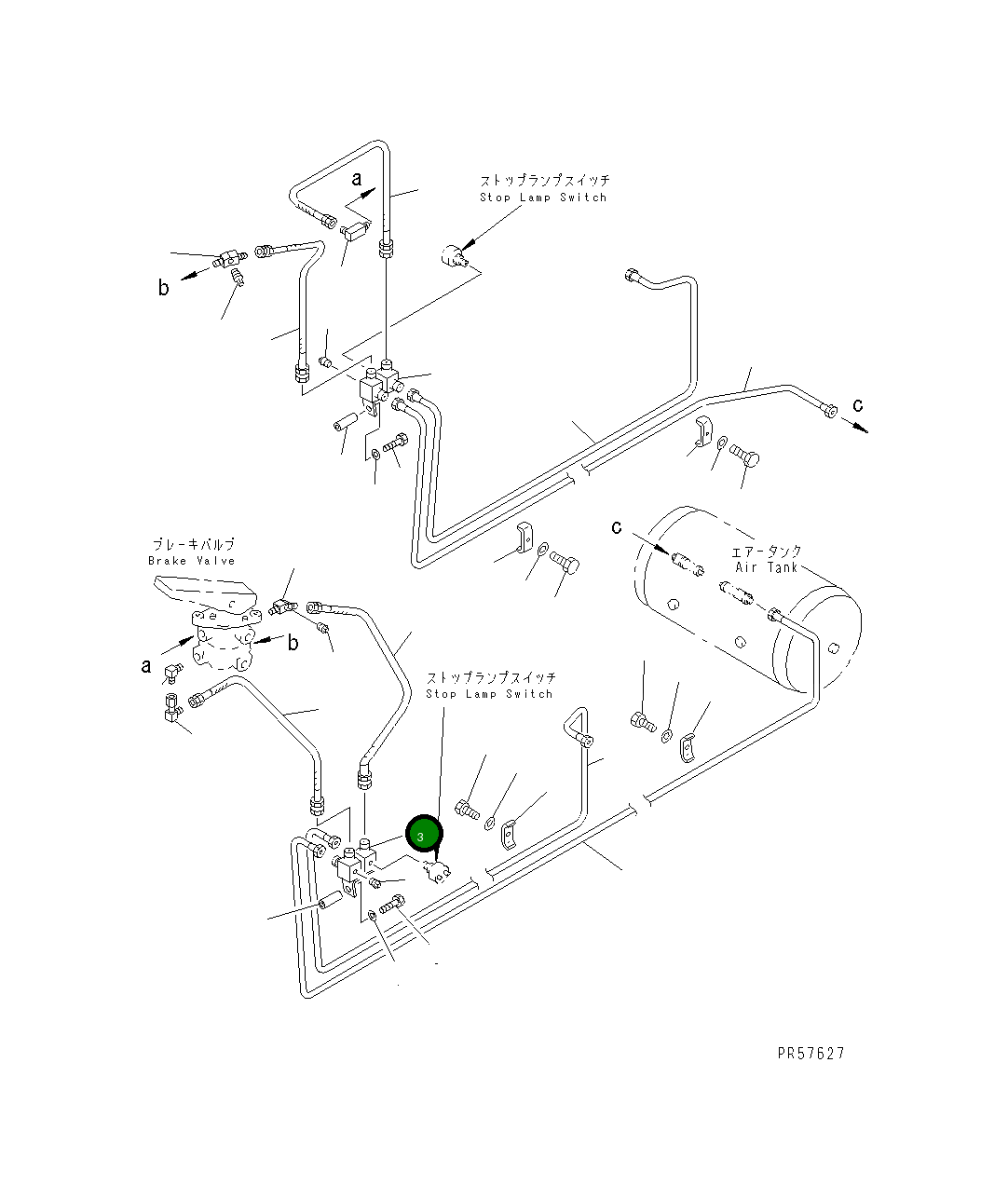 a

ストップランプスイッチ
Stop Lamp Switch

b

c

ブレーキバルブ
Brake Valve

c

エアータンク
Air Tank

a

b

ストップランプスイッチ
Stop Lamp Switch

3

PR57627