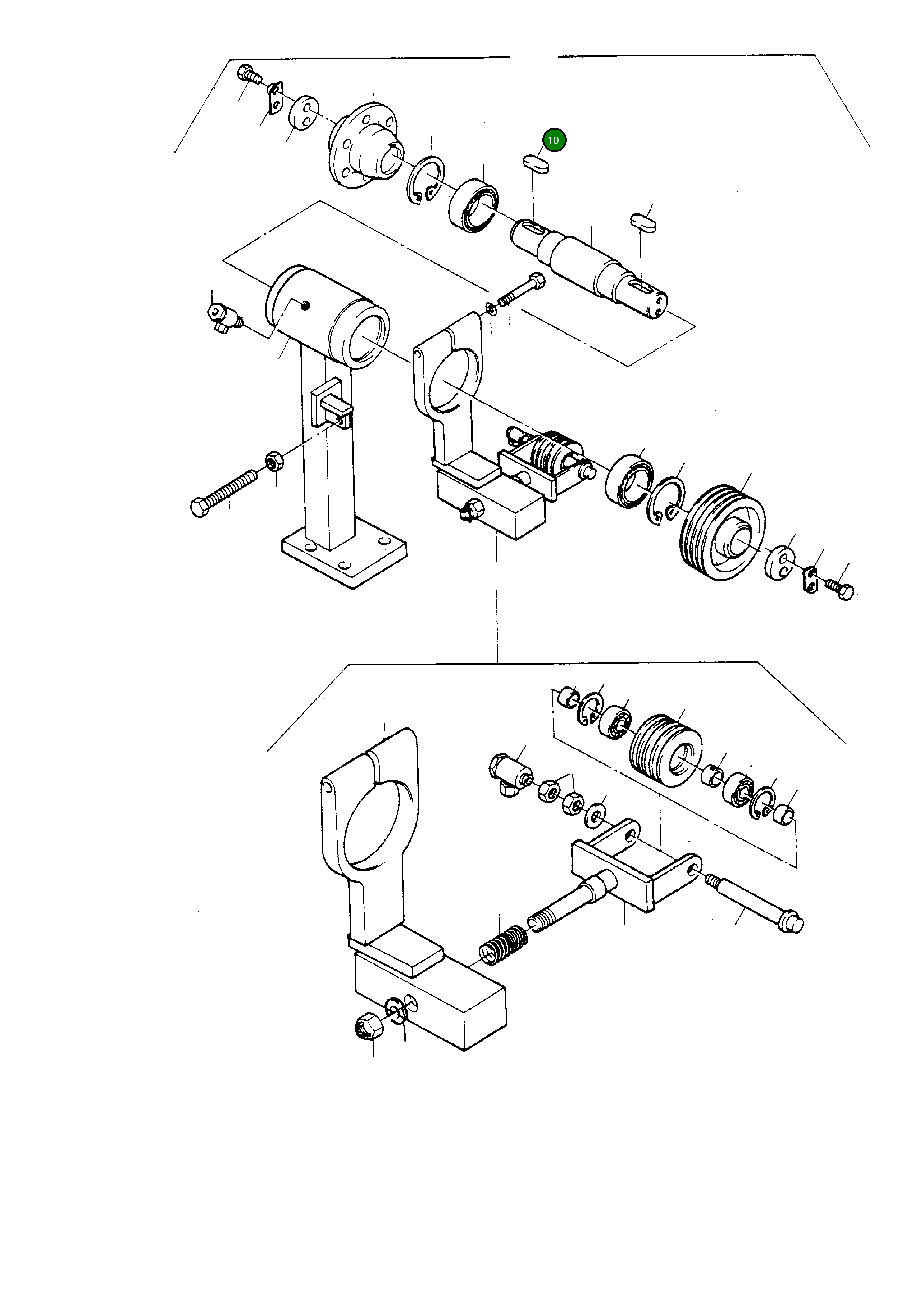 10