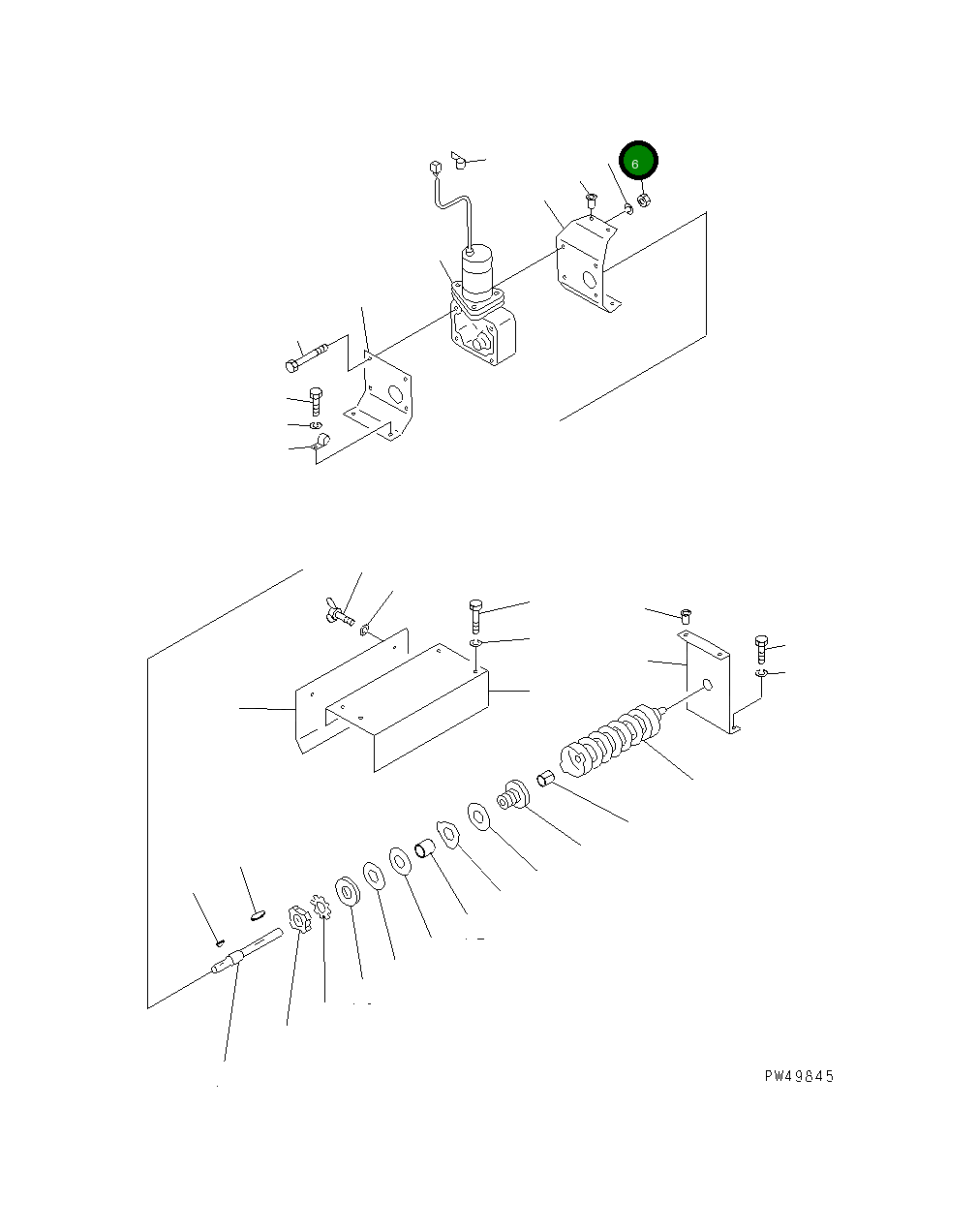 6

PW49845