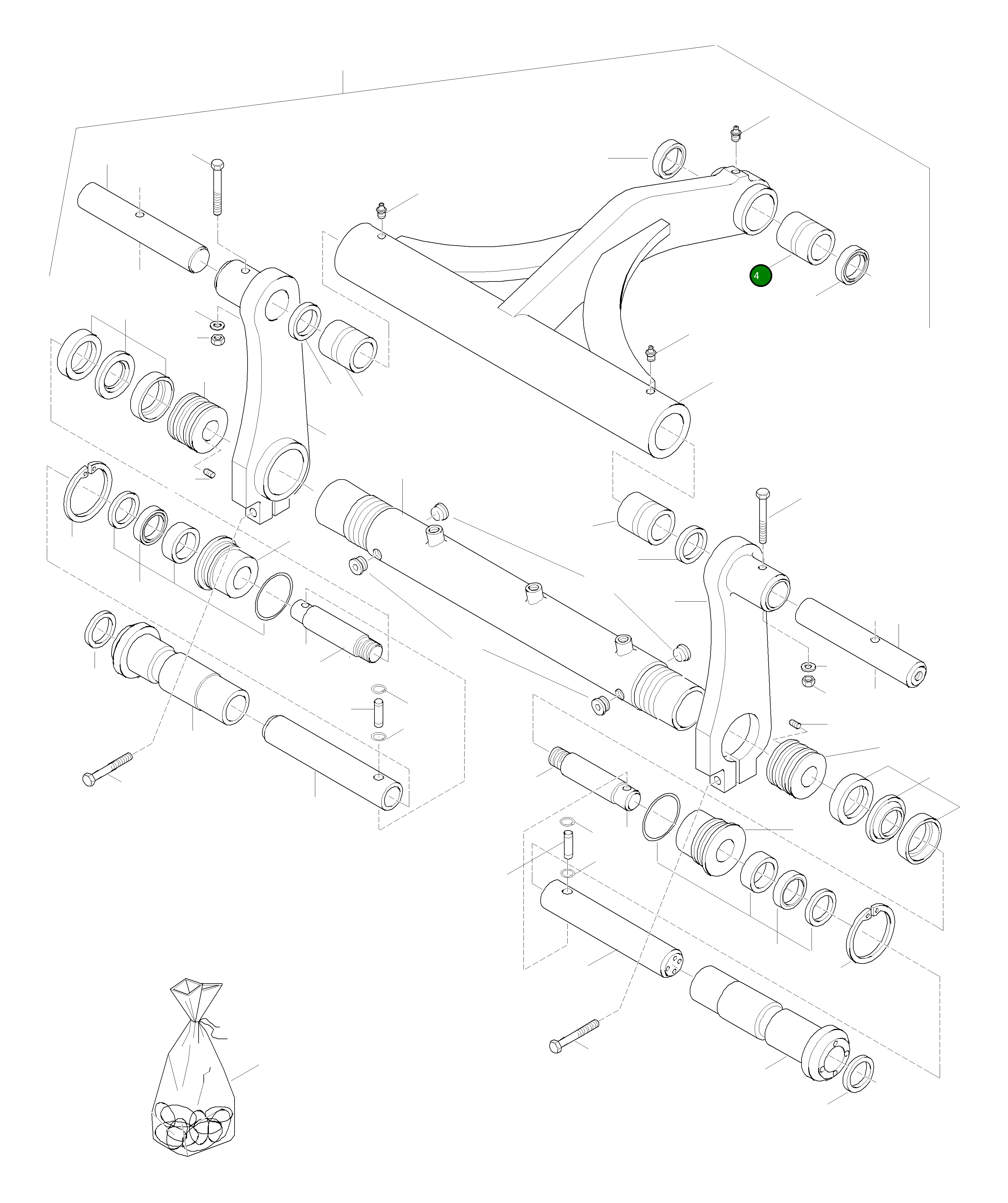 4