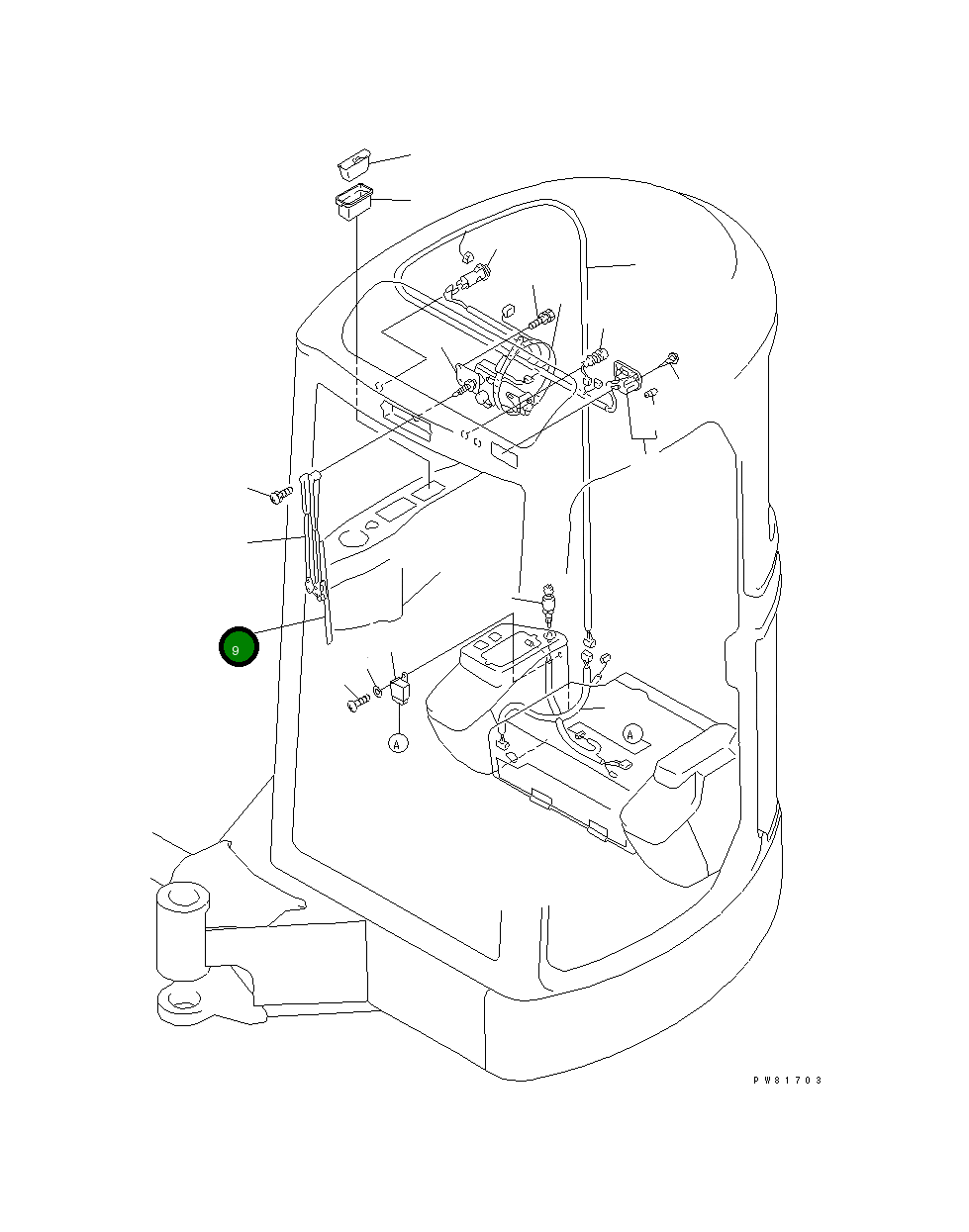 9

A

A

PW81703