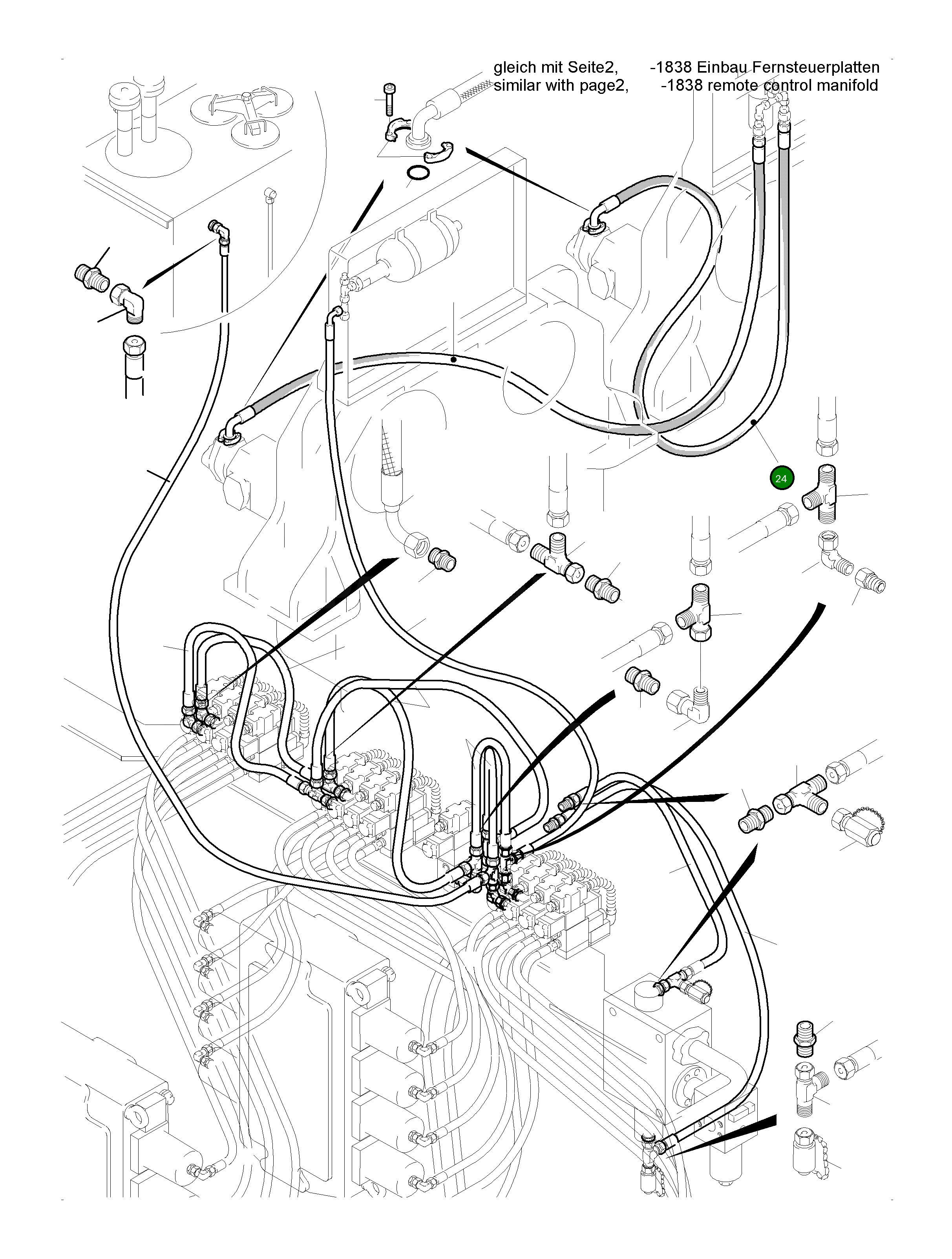 gleich mit Seite2, -1838 Einbau Fernsteuerplatten
similar with page2, -1838 remote control manifold

24