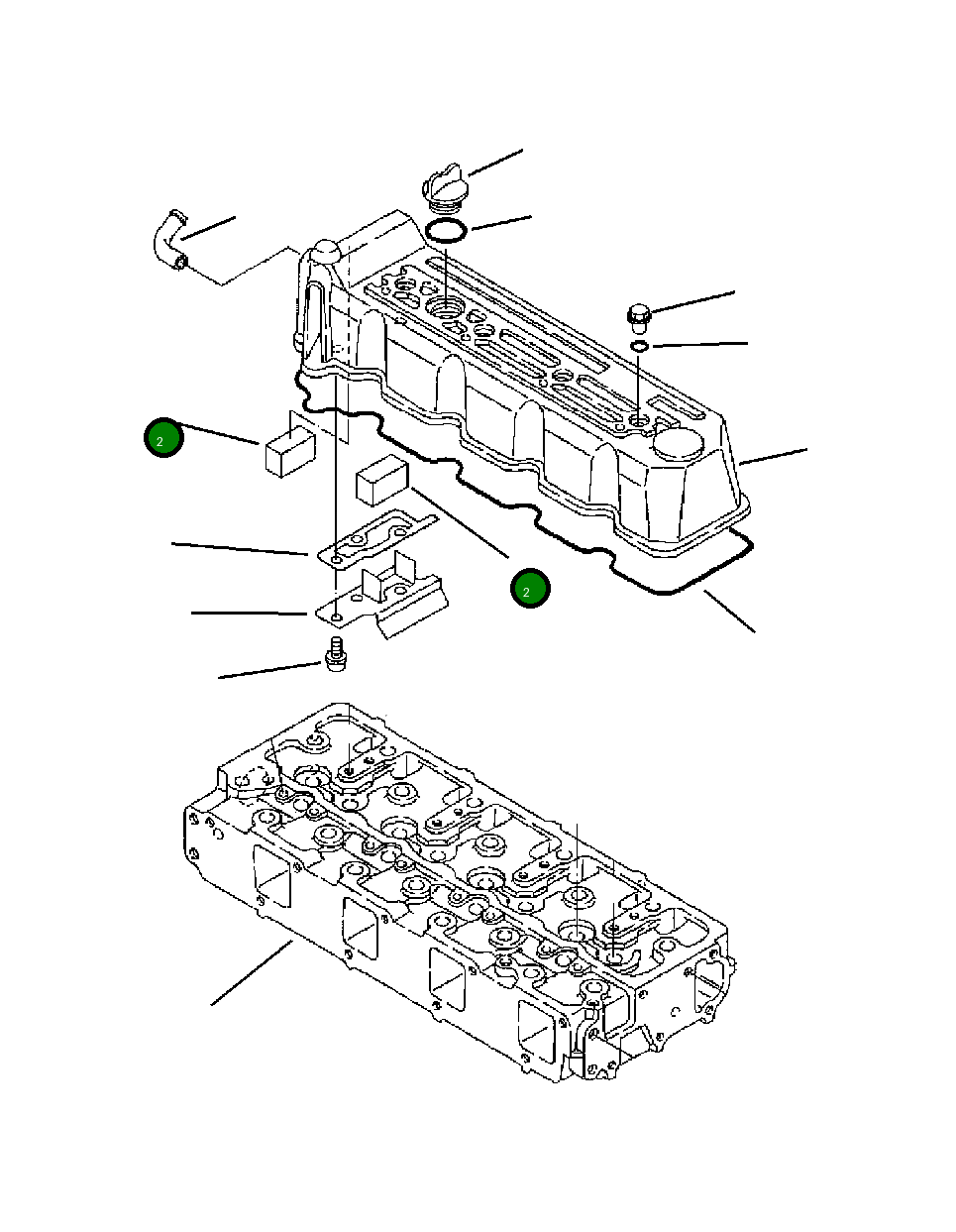 2

2