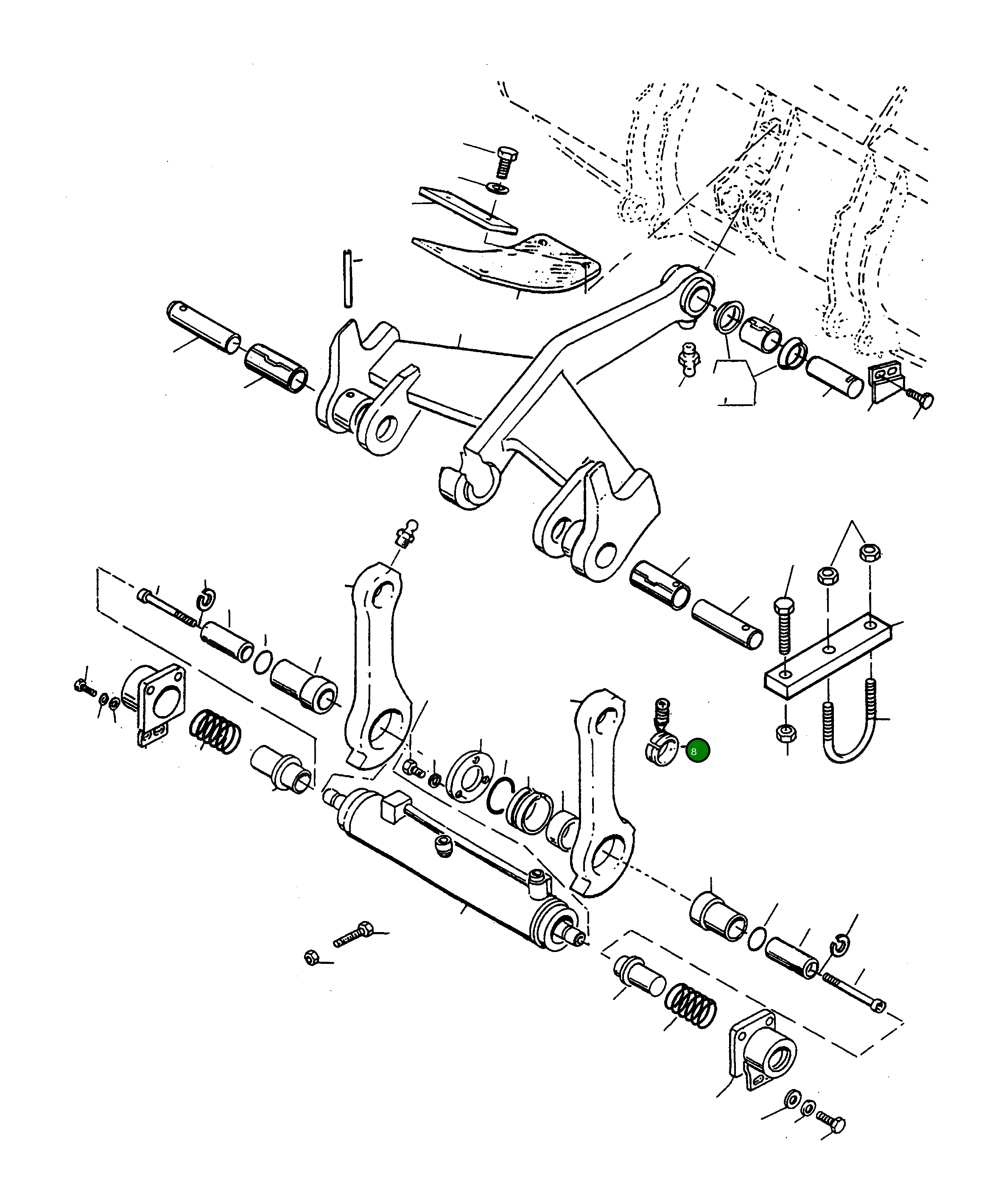 8