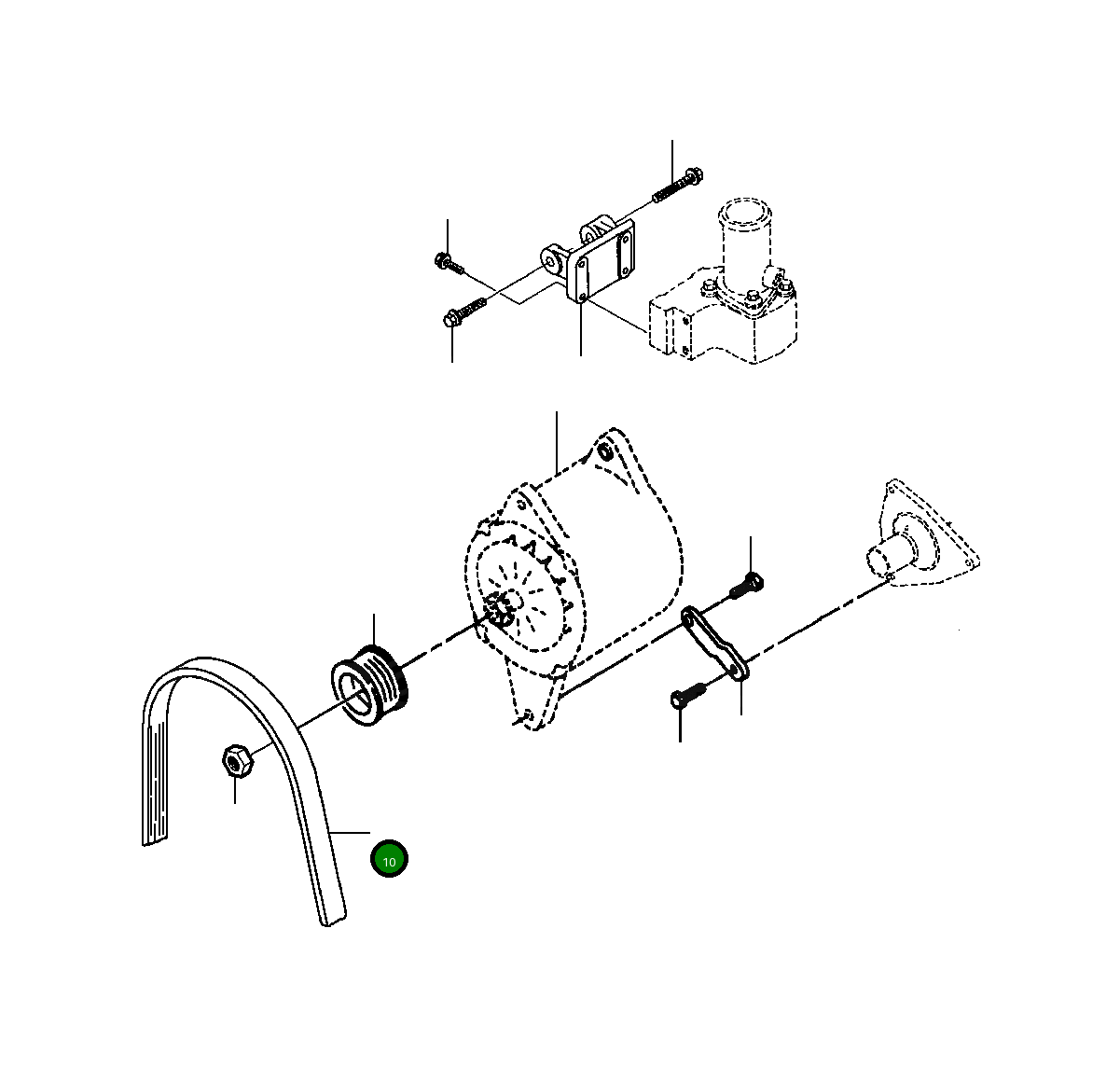 10