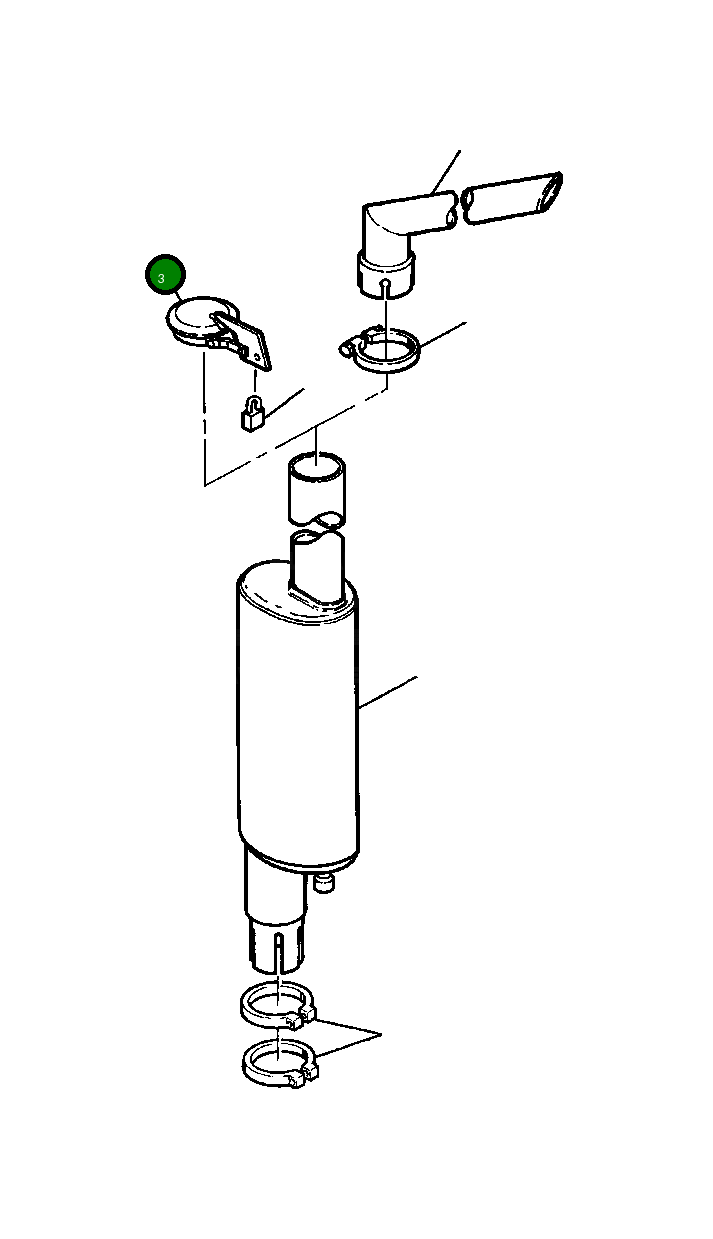 3