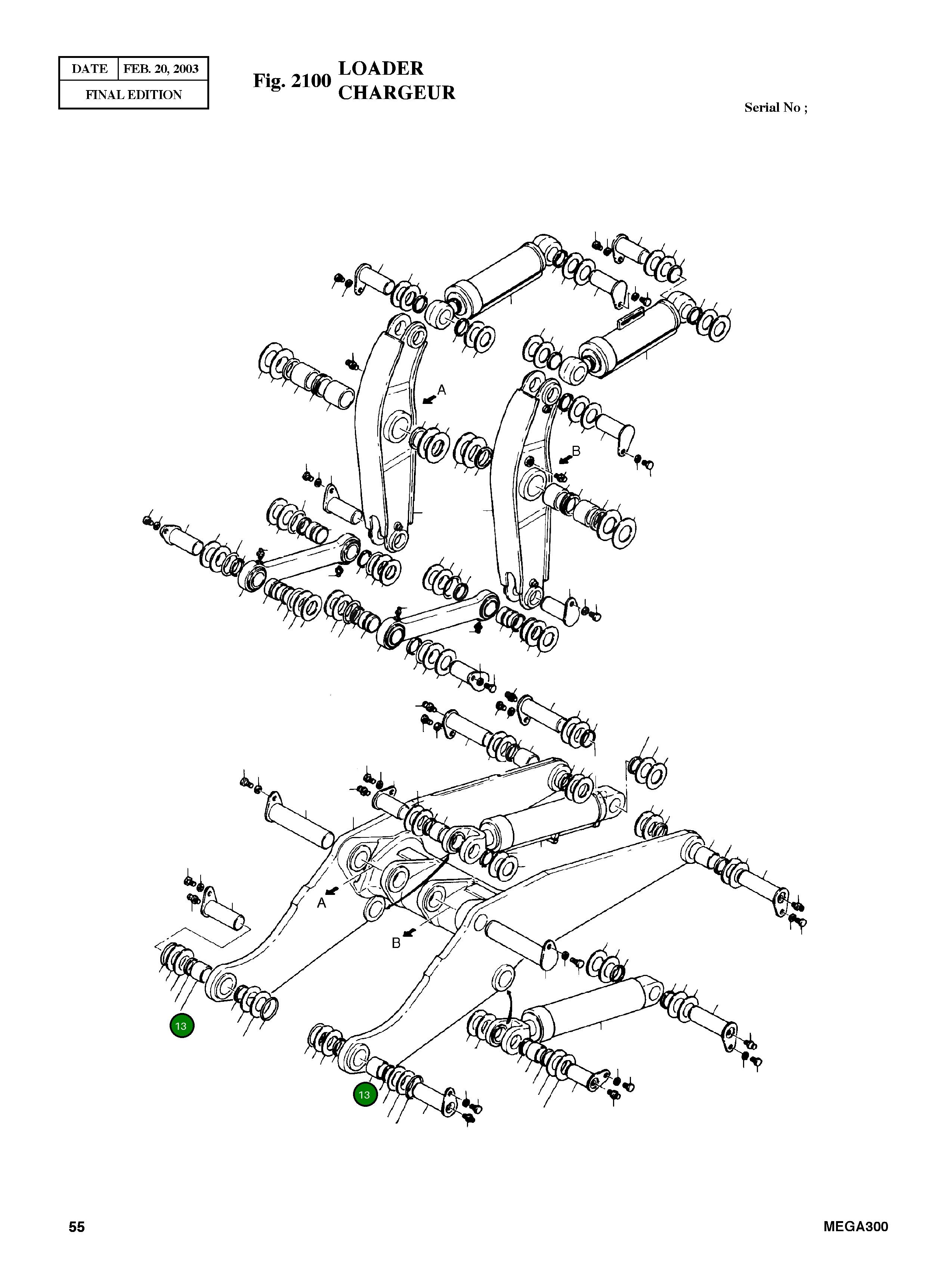 | DATE | FEB. 20, 2003 |
|---|---|
| FINAL EDITION | |

Fig. 2100 LOADER
CHARGEUR

Serial No ;

A

B

A

B

13

13

55

MEGA300