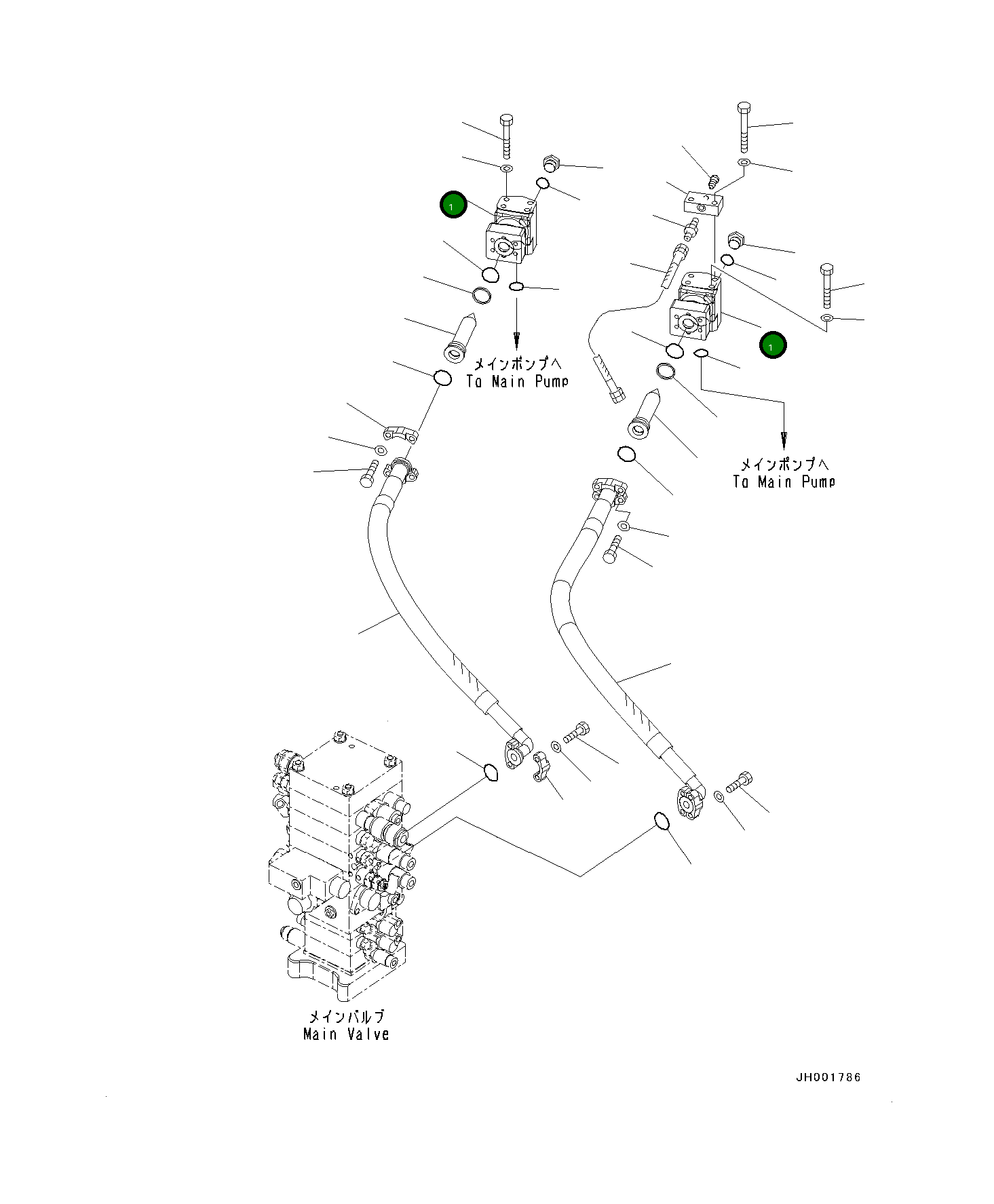 1

メインポンプへ
To Main Pump

1

メインポンプへ
To Main Pump

メインバルブ
Main Valve

JH001786