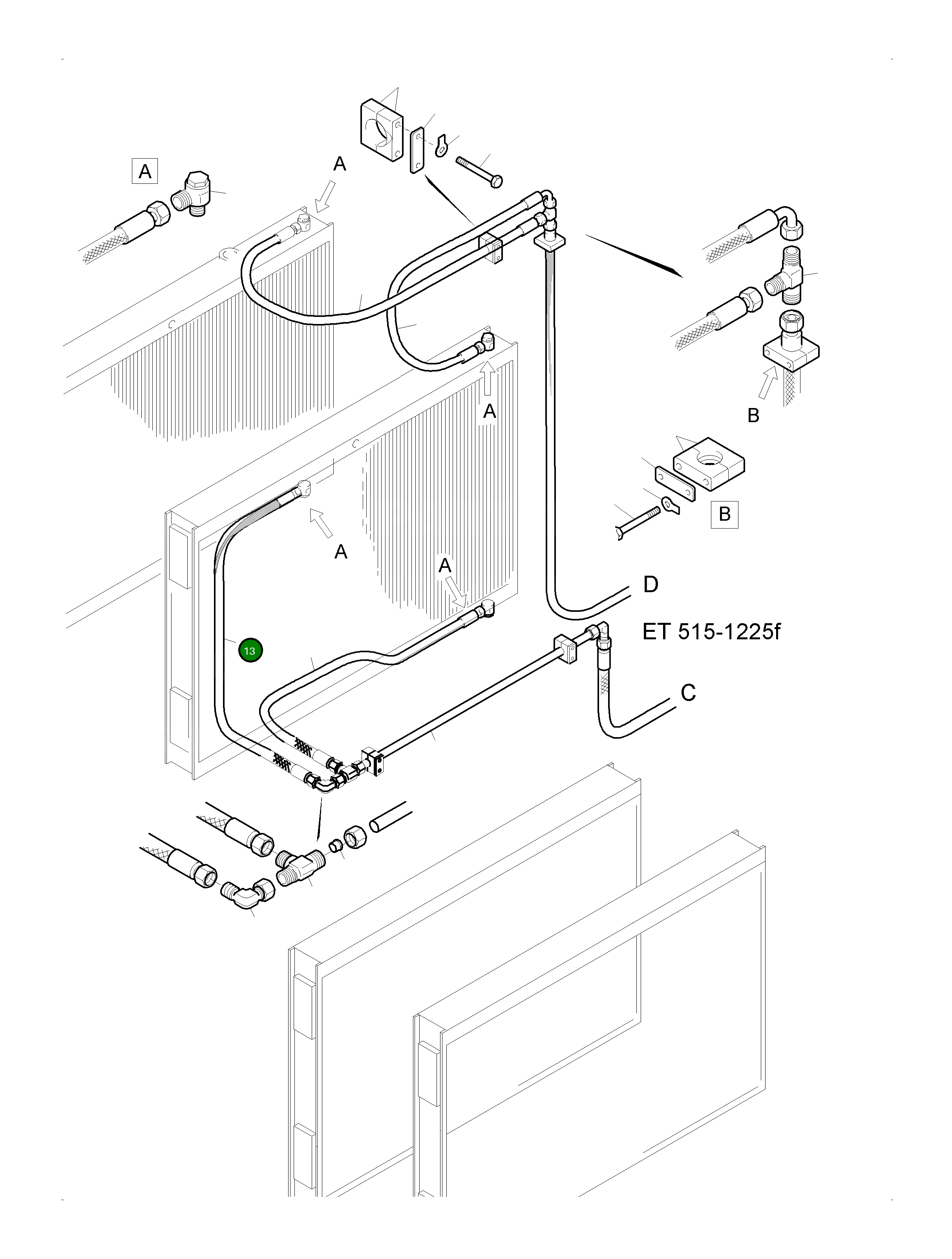 A

A

A

B

B

A

A

D

ET 515-1225f

13

C