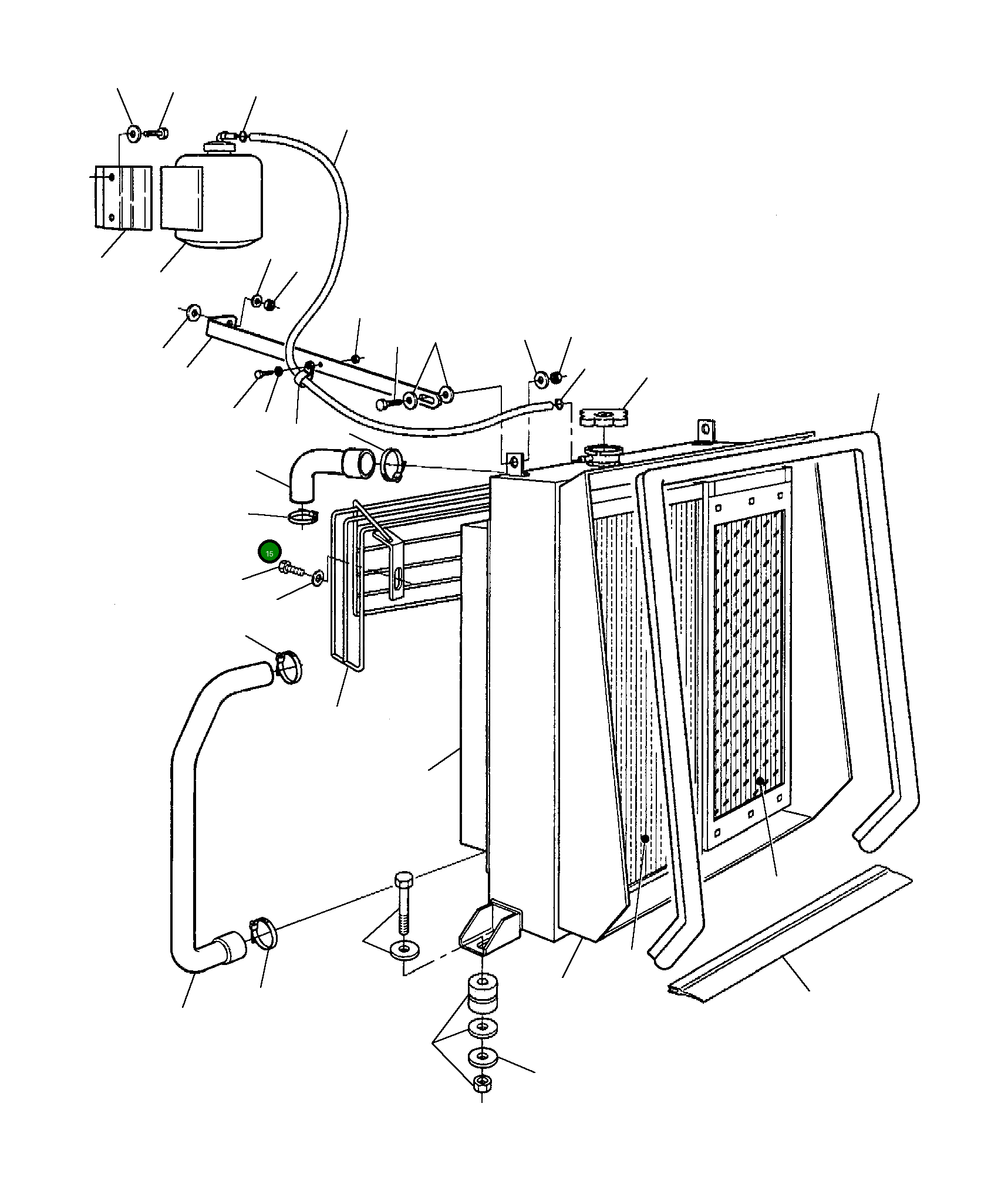 15