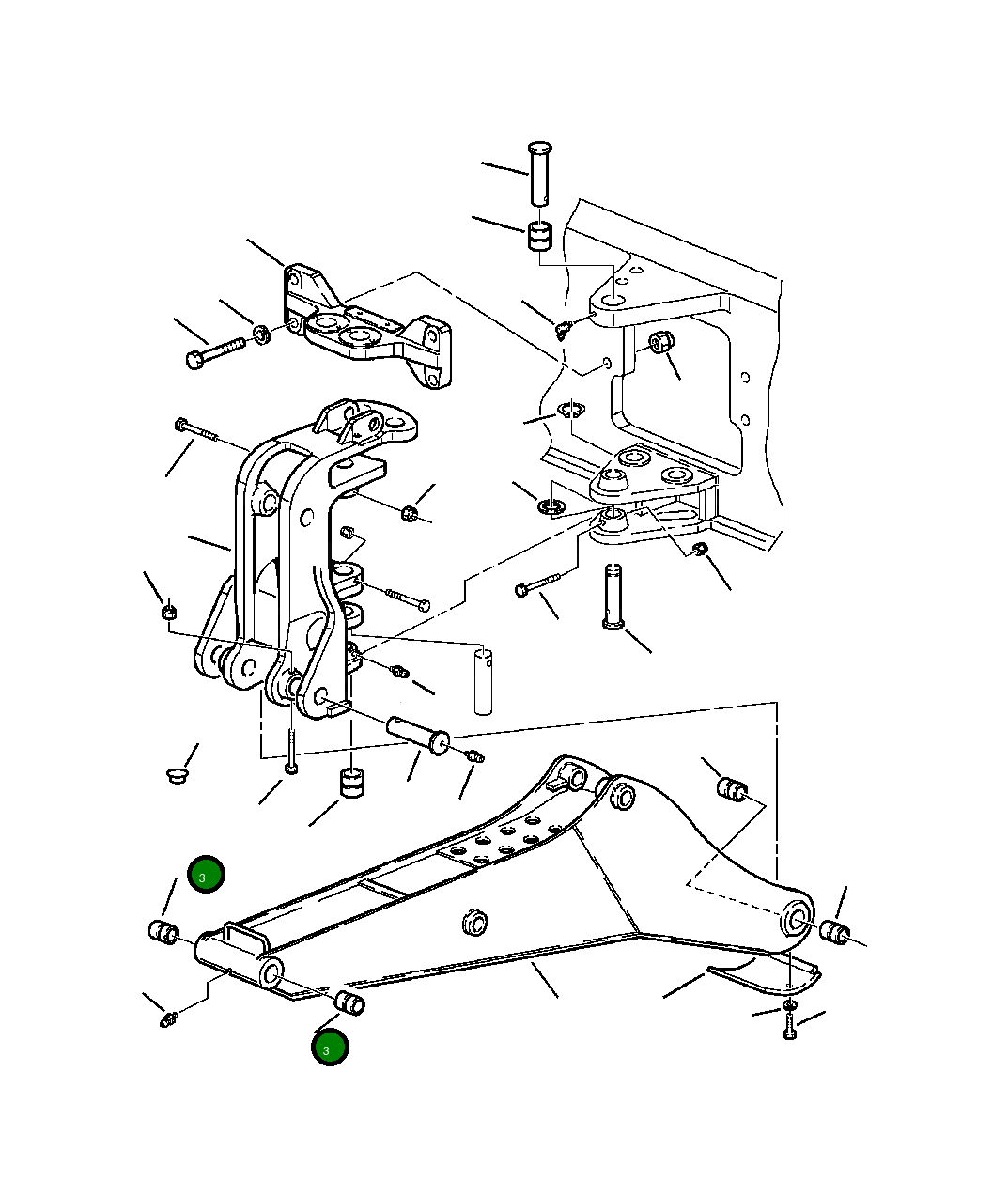 3

3