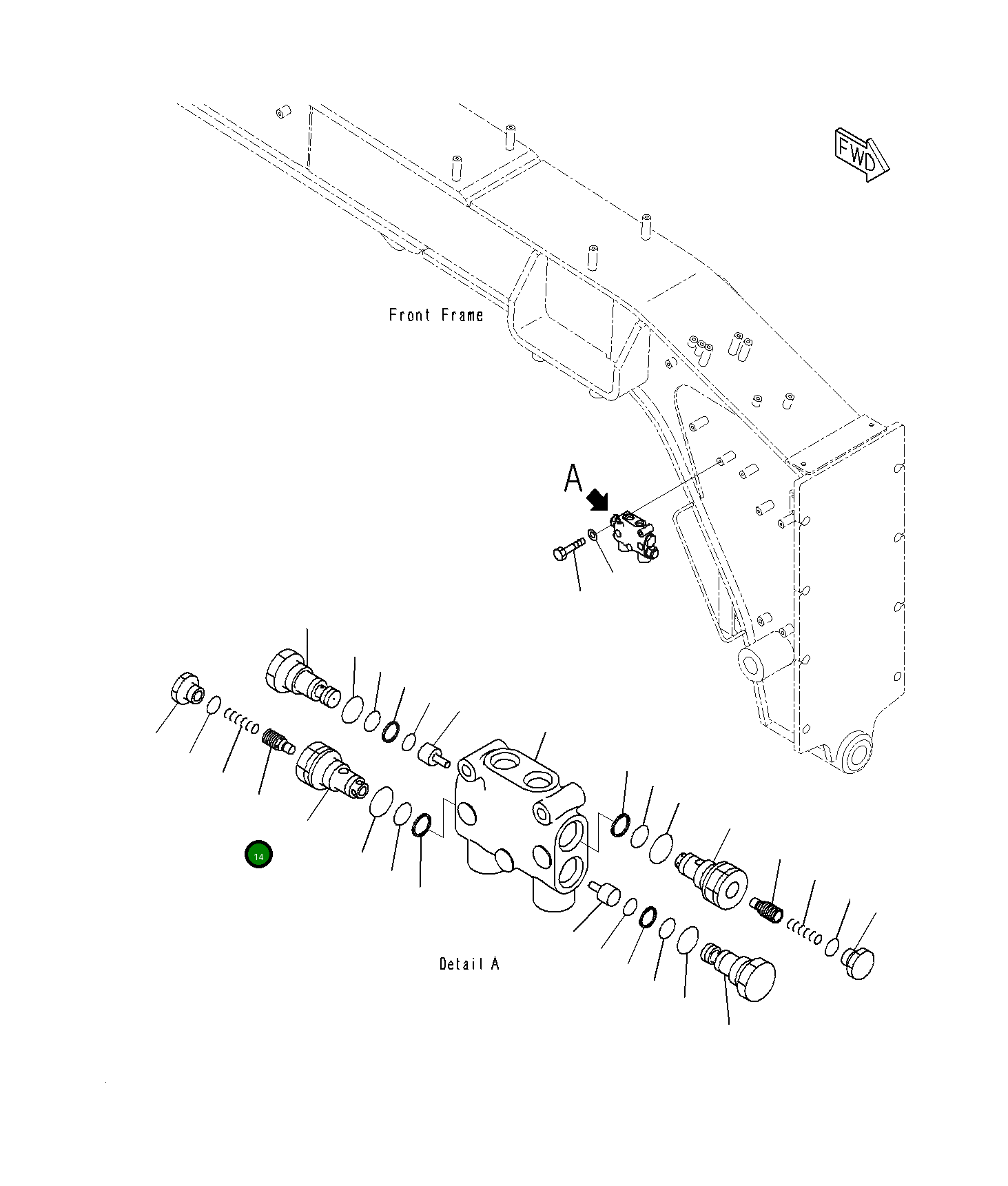 FWD

Front Frame

A

14

Detail A