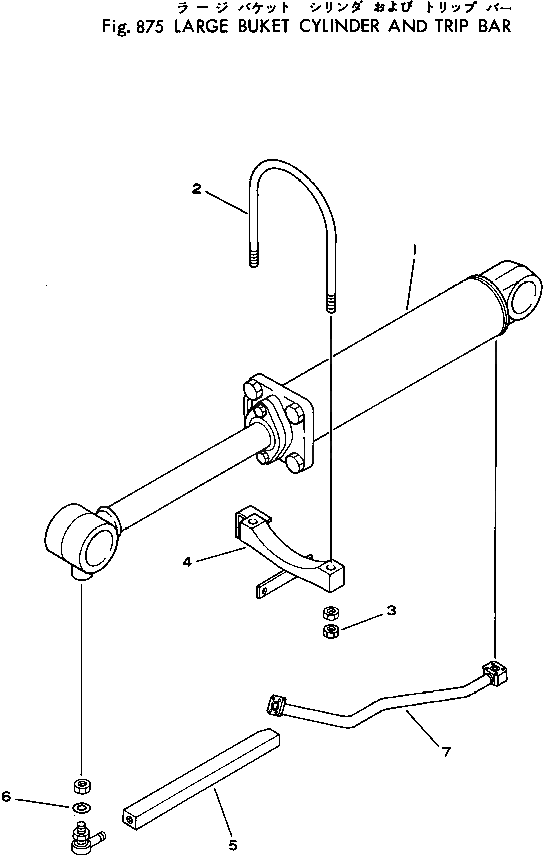 ラージ バケット シリンダ および トリップ バー
Fig. 875 LARGE BUKET CYLINDER AND TRIP BAR

2
1
4
3
7
6
5