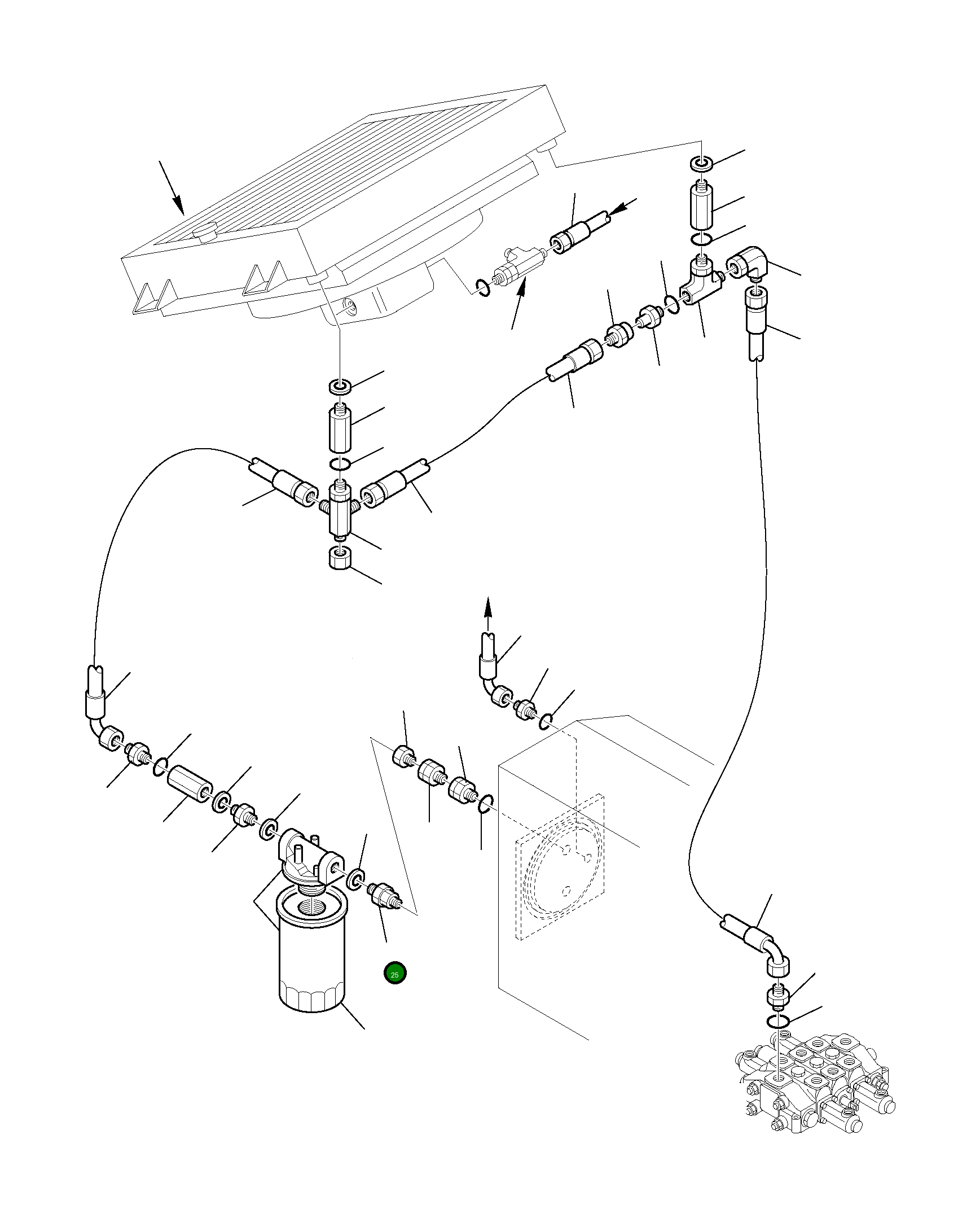 25