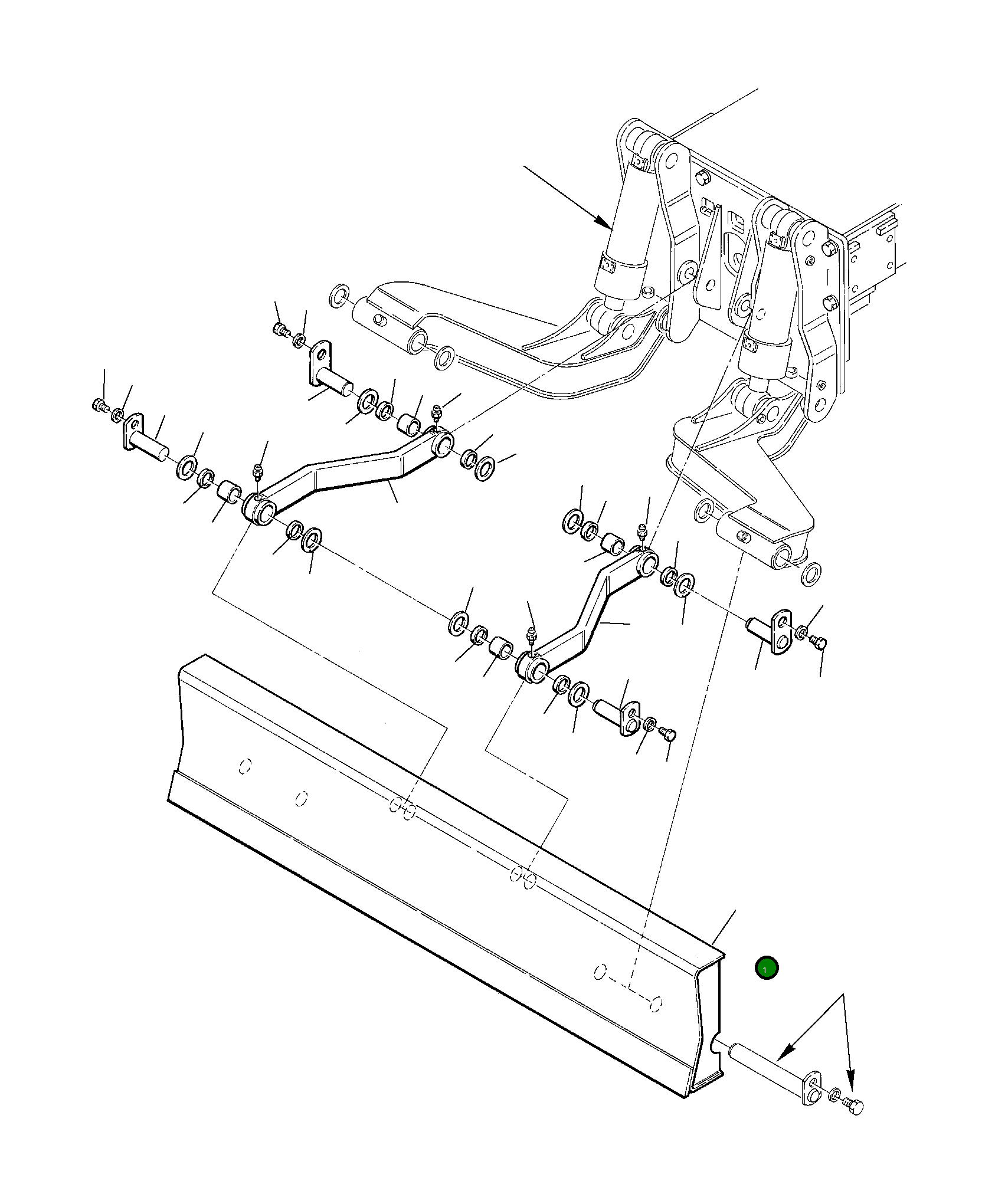 1