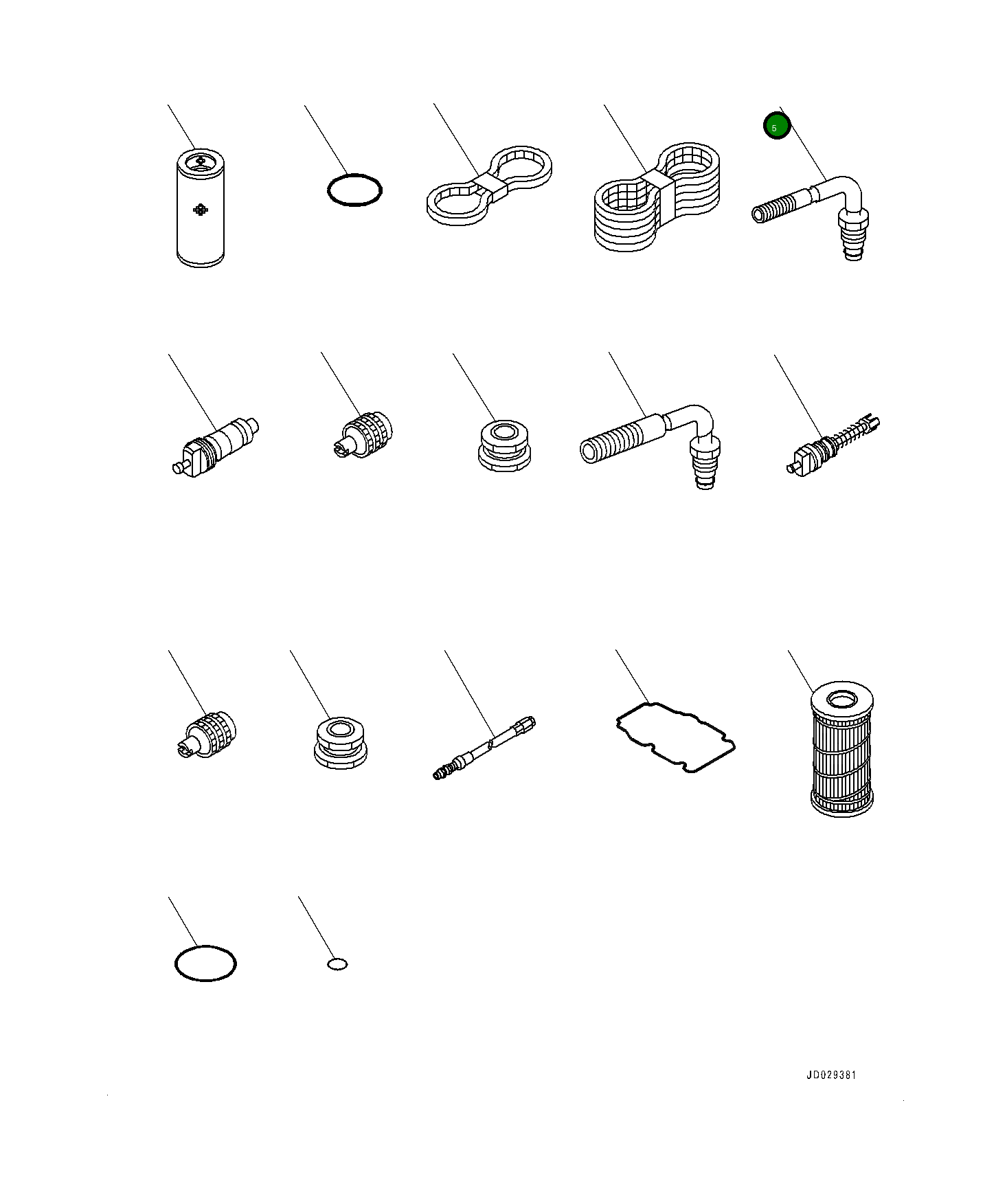 5

JD029381