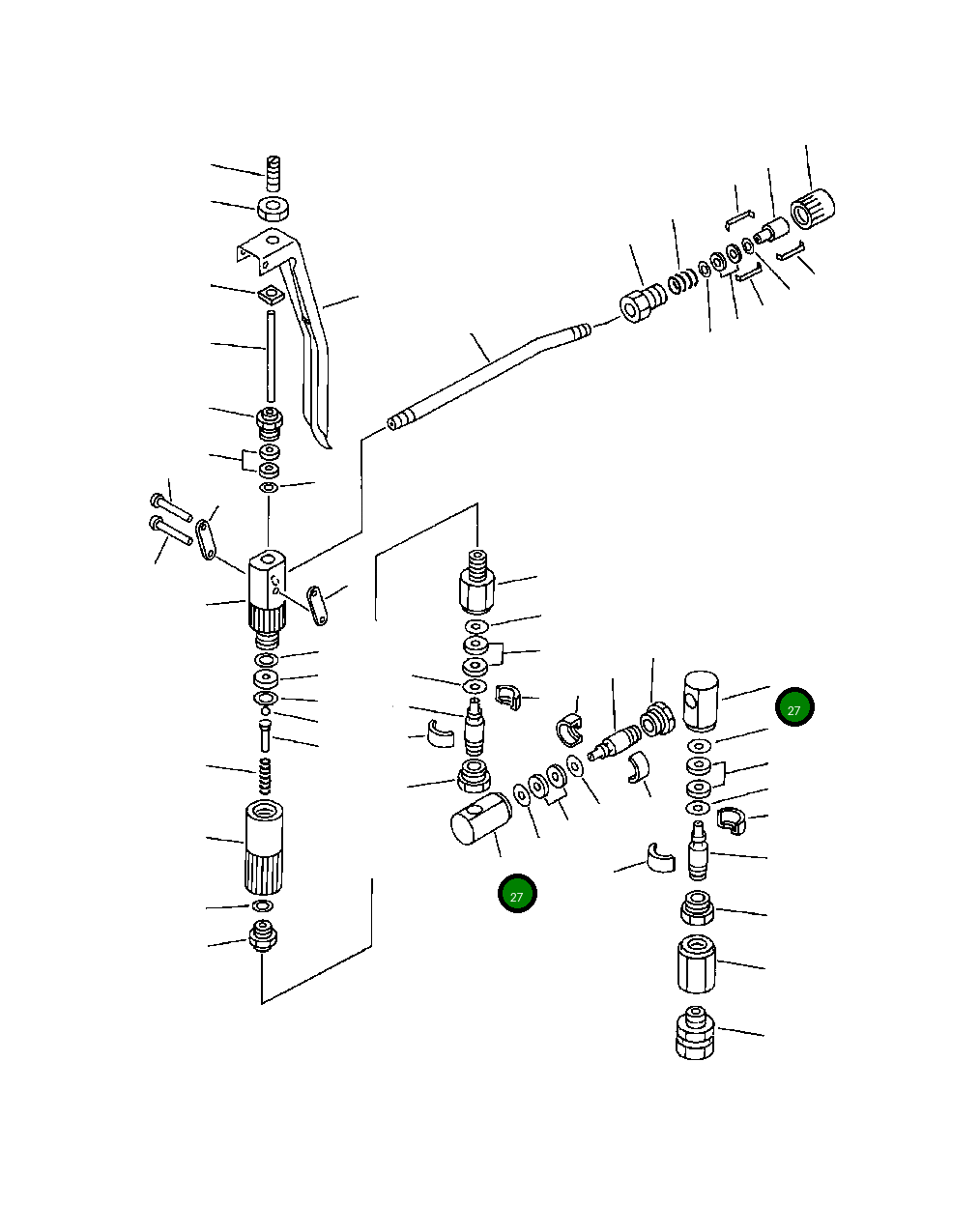 27

27