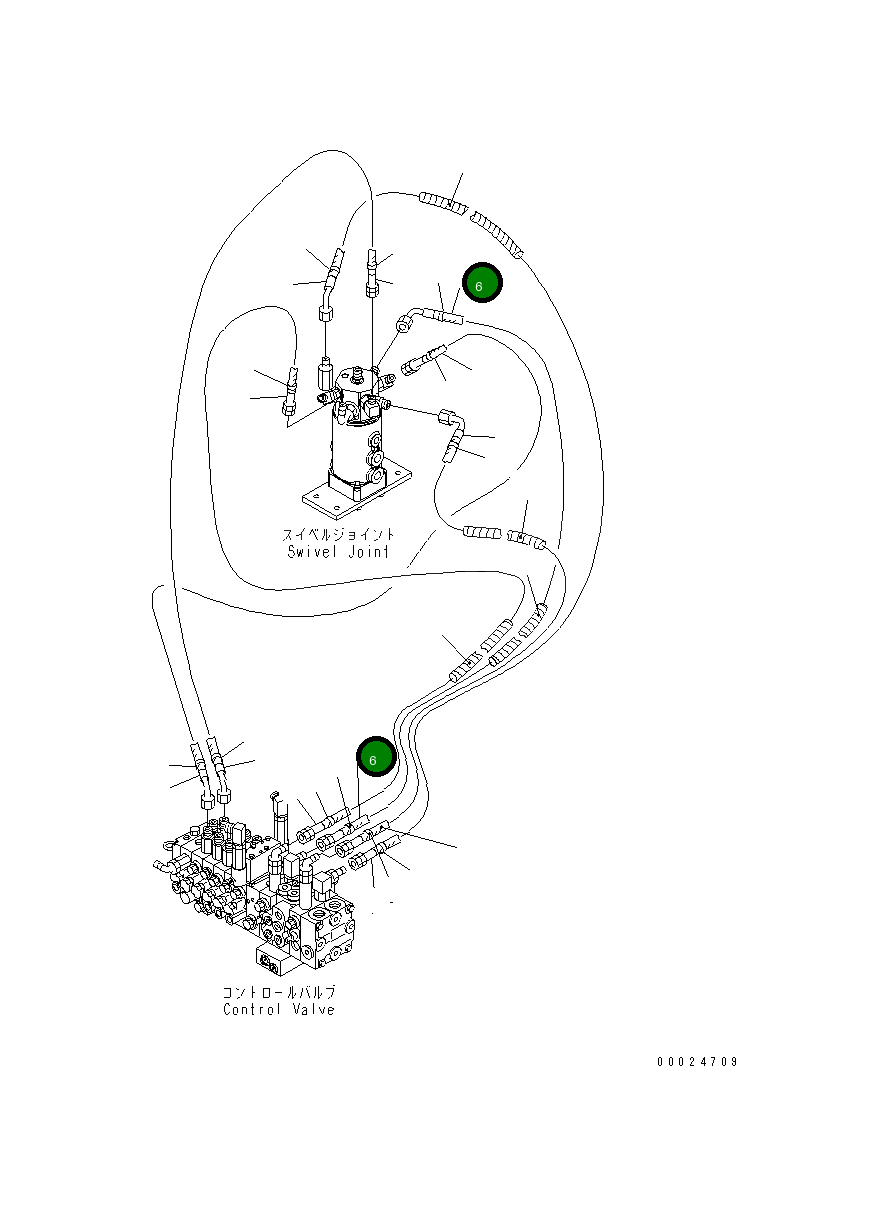 6

スイベルジョイント
Swivel Joint

6

コントロールバルブ
Control Valve

00024709