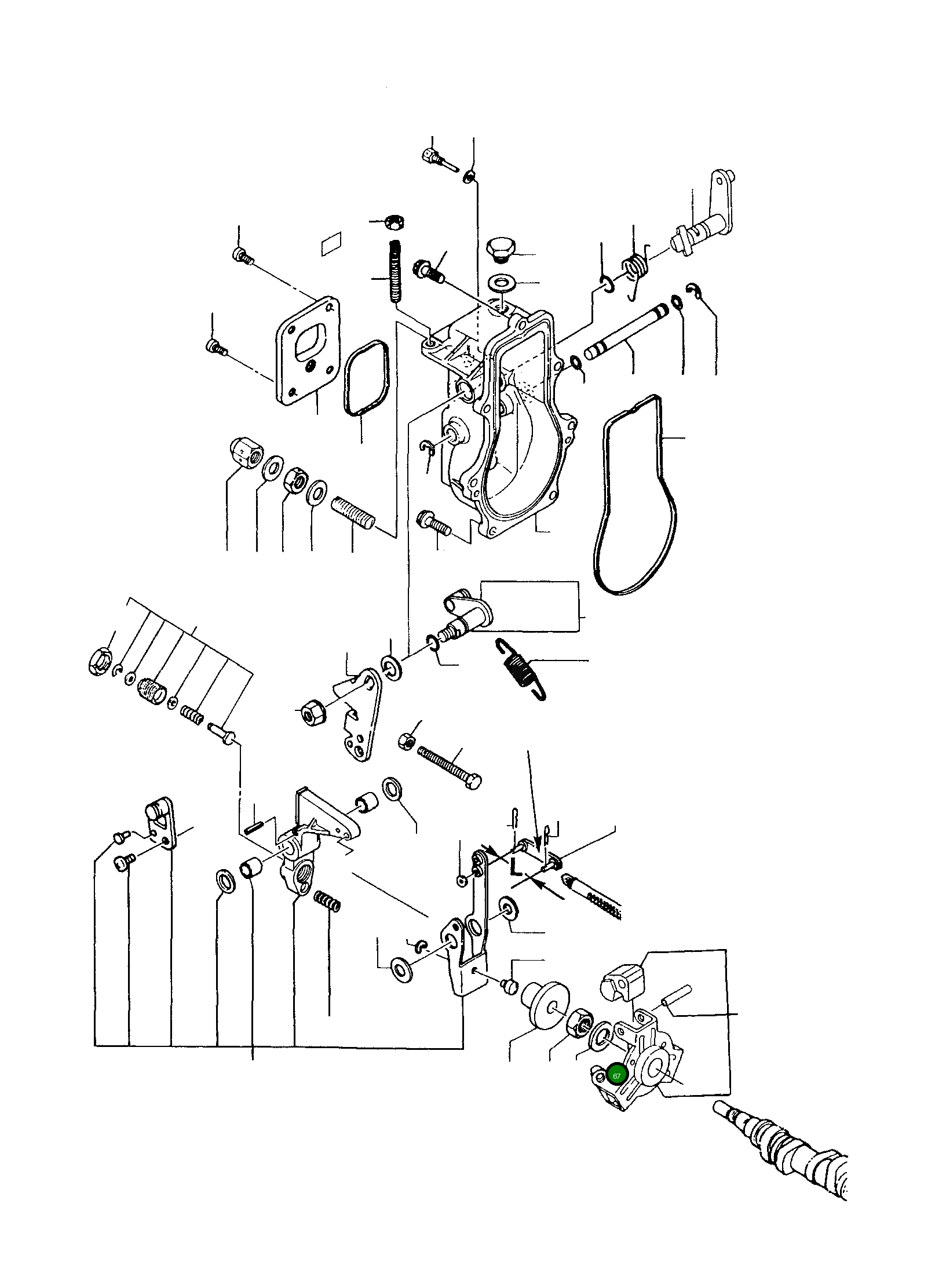 L

67