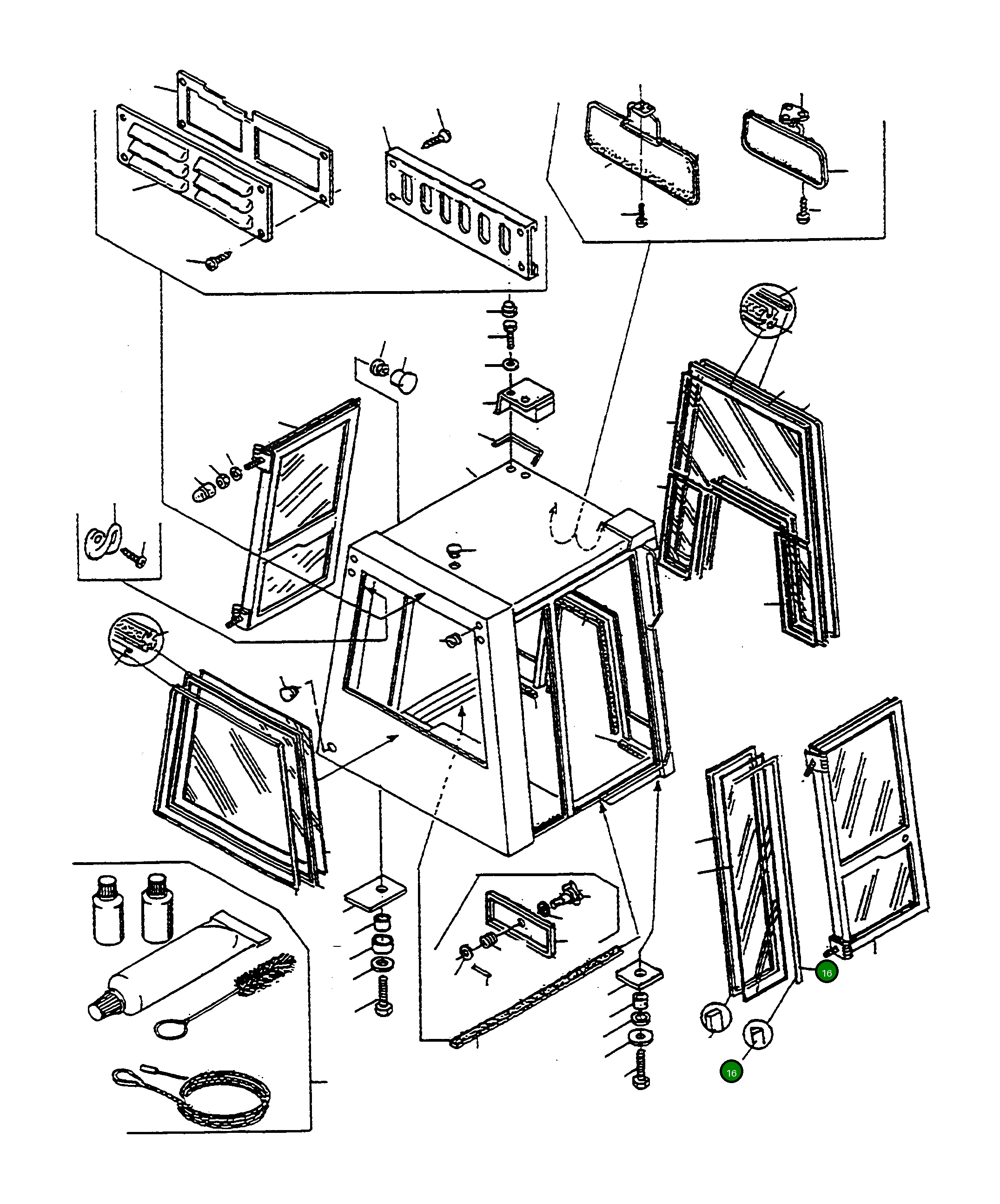 16

16