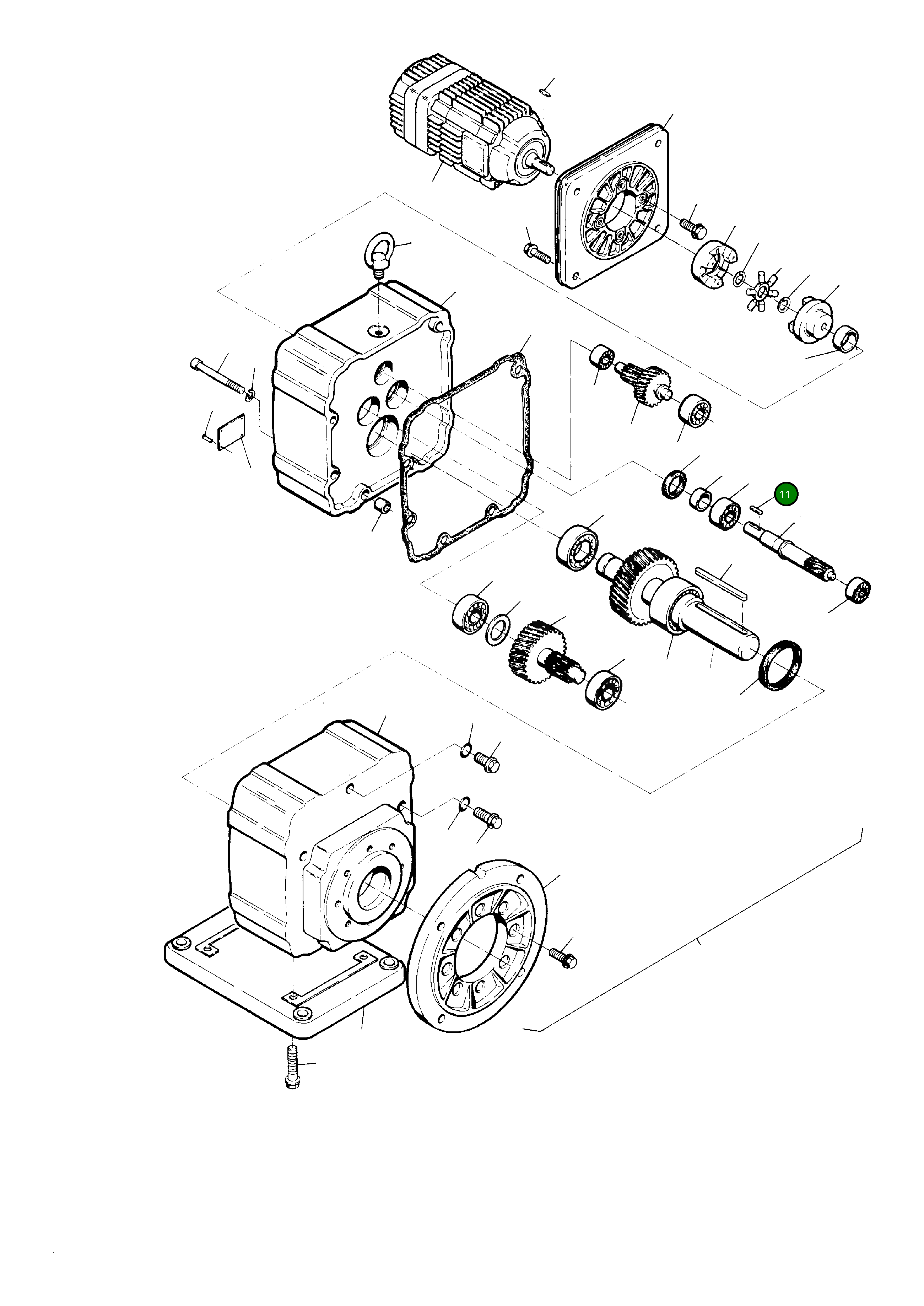 11