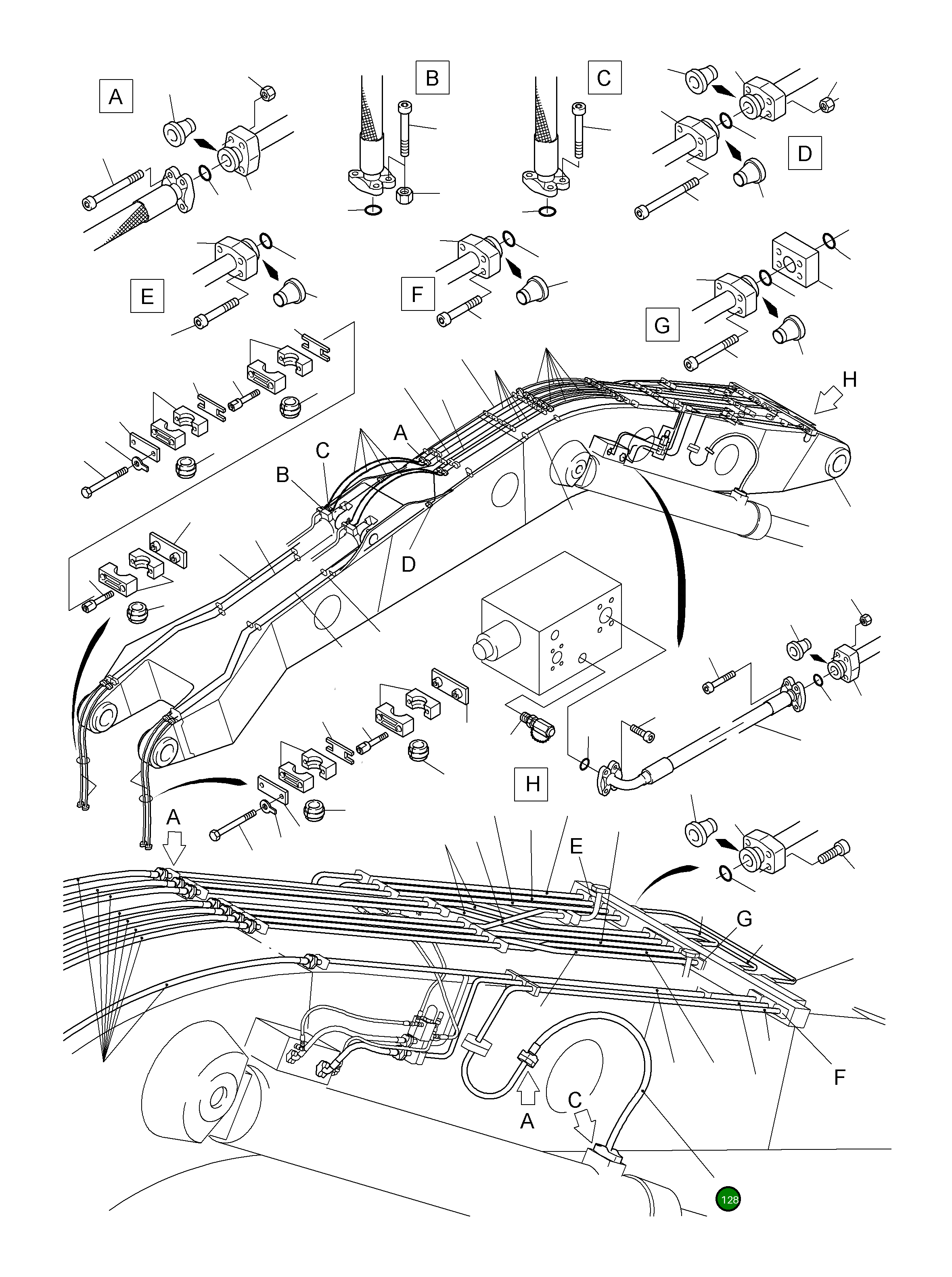 A
B
C
D
E
F
G
H
A
C
B
D
H
A
E
G
F
A
C
128