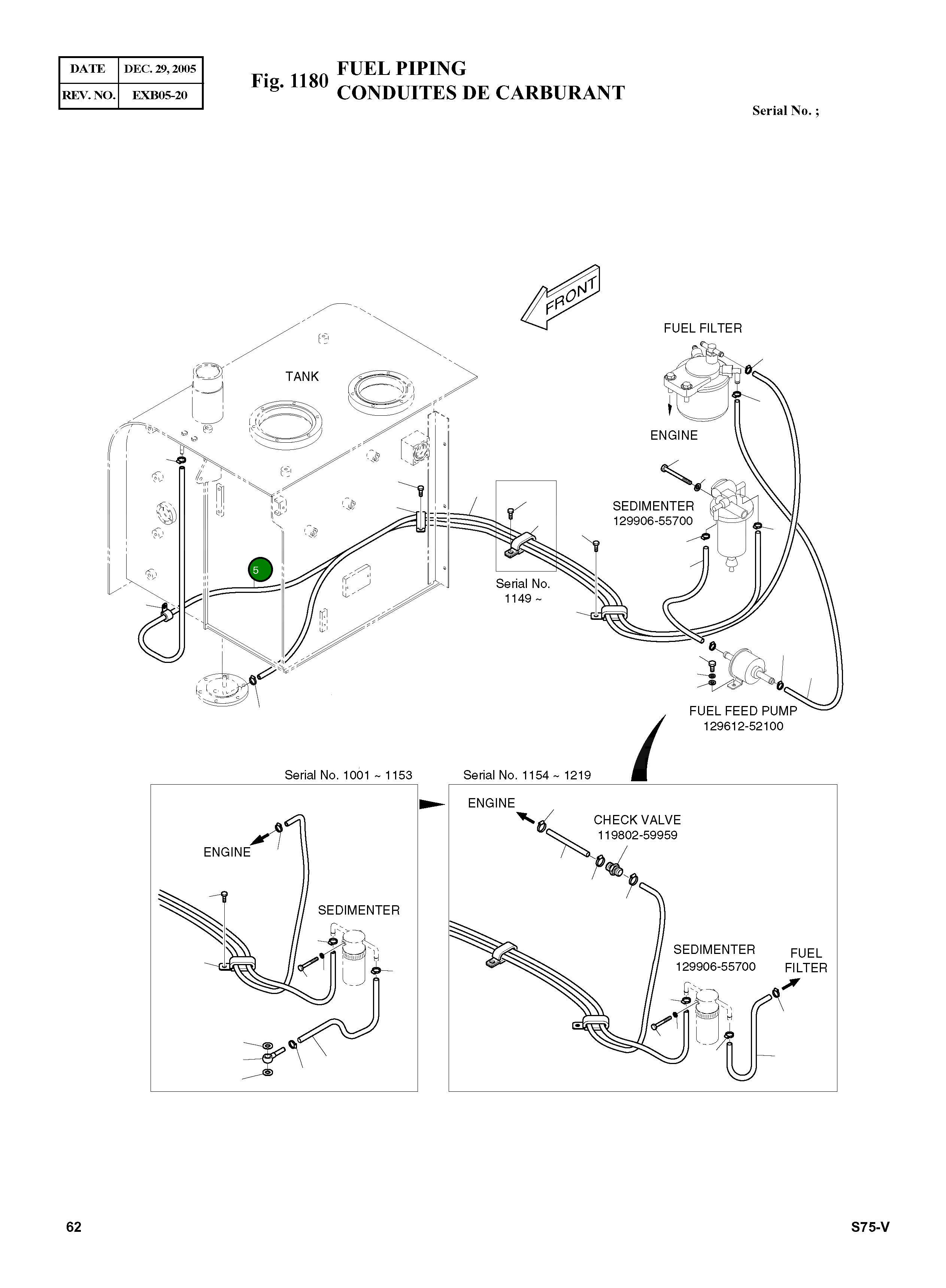 | DATE | DEC. 29, 2005 |
|---|---|
| REV. NO. | EXB05-20 |

Fig. 1180 FUEL PIPING
CONDUITES DE CARBURANT

Serial No. ;

FRONT

FUEL FILTER

TANK

ENGINE

SEDIMENTER
129906-55700

5

Serial No.
1149 ~

FUEL FEED PUMP
129612-52100

Serial No. 1001 ~ 1153

ENGINE

SEDIMENTER

Serial No. 1154 ~ 1219

ENGINE

CHECK VALVE
119802-59959

SEDIMENTER
129906-55700

FUEL
FILTER

62

S75-V