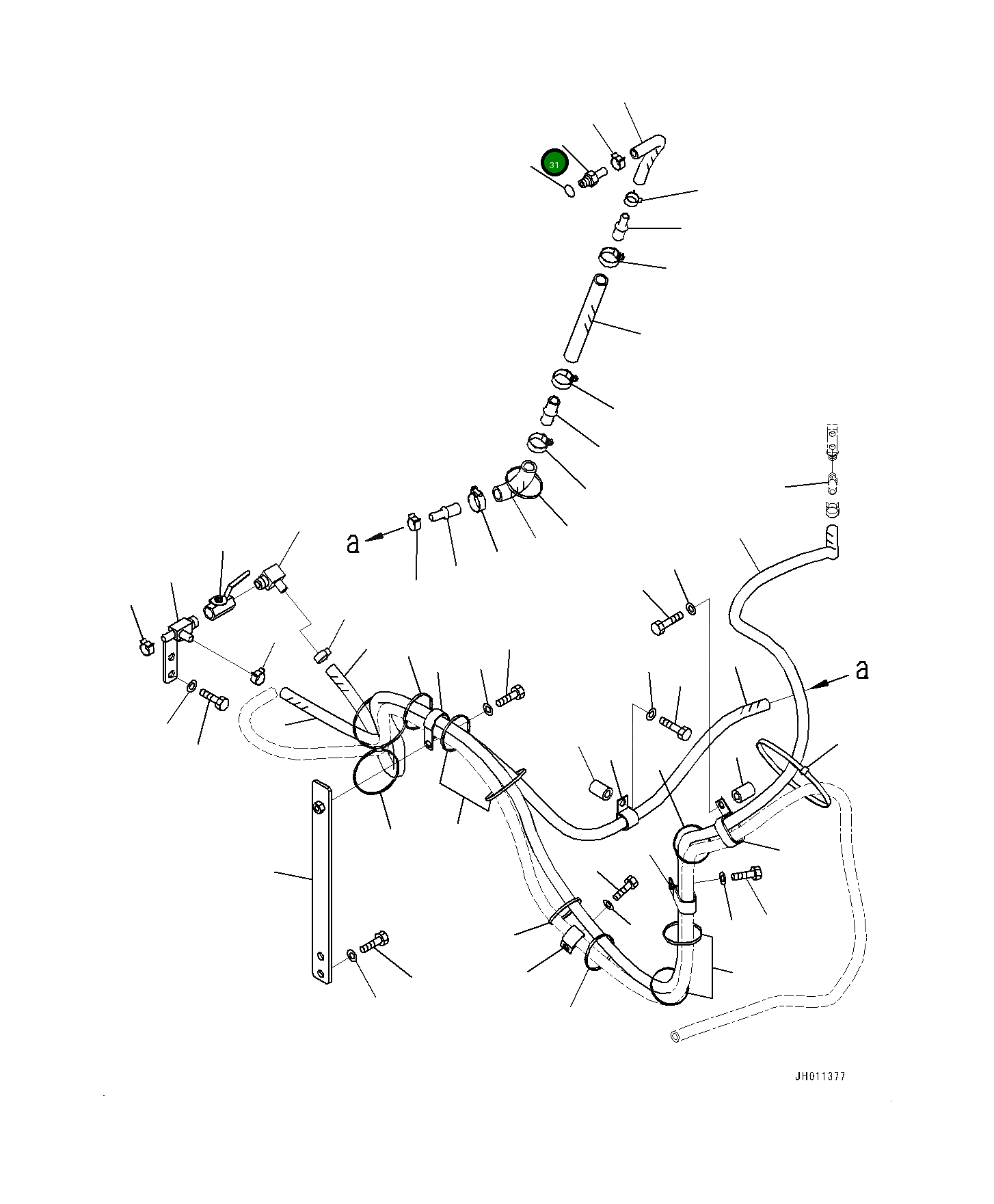 31

a

a

JH011377