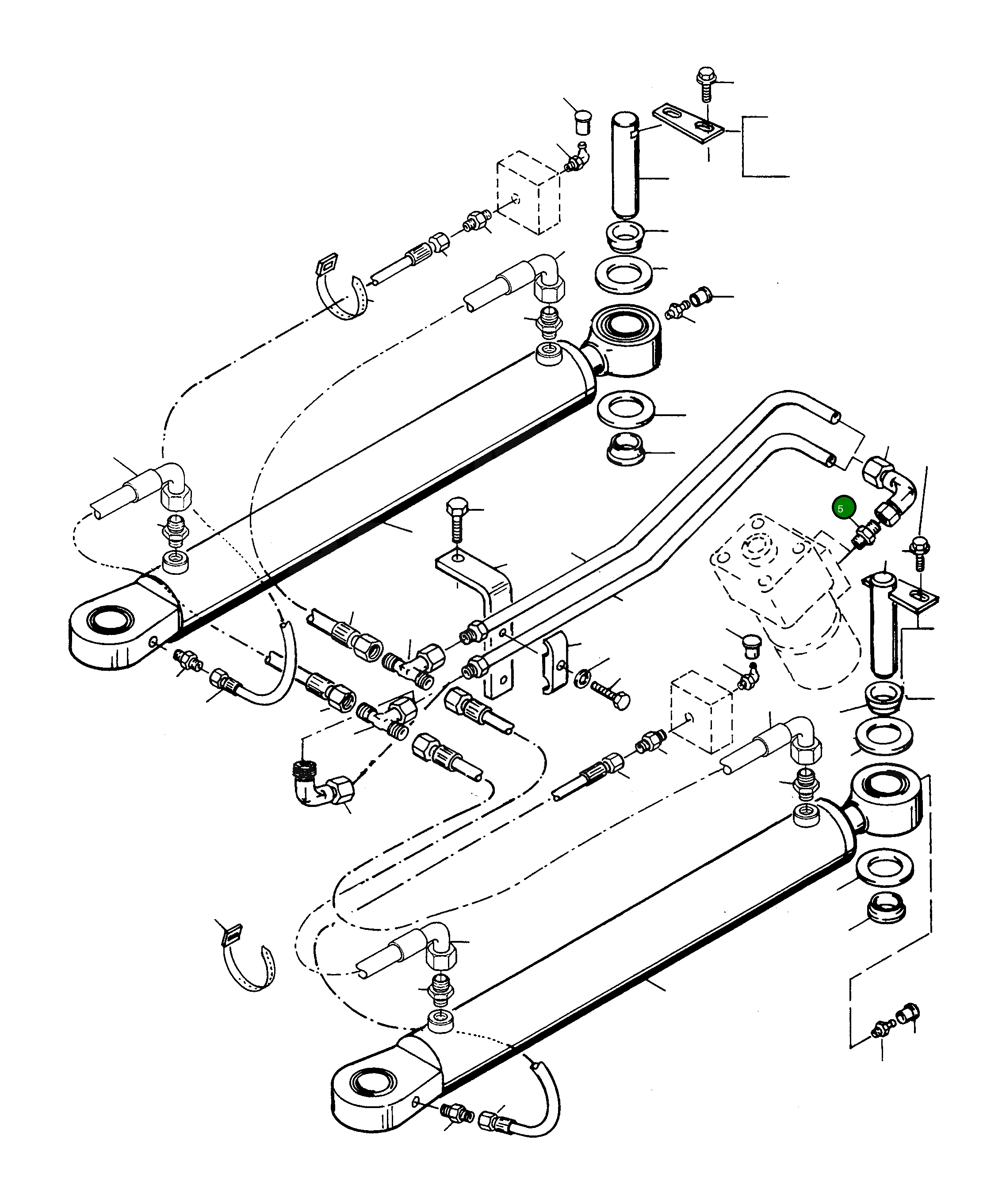 5