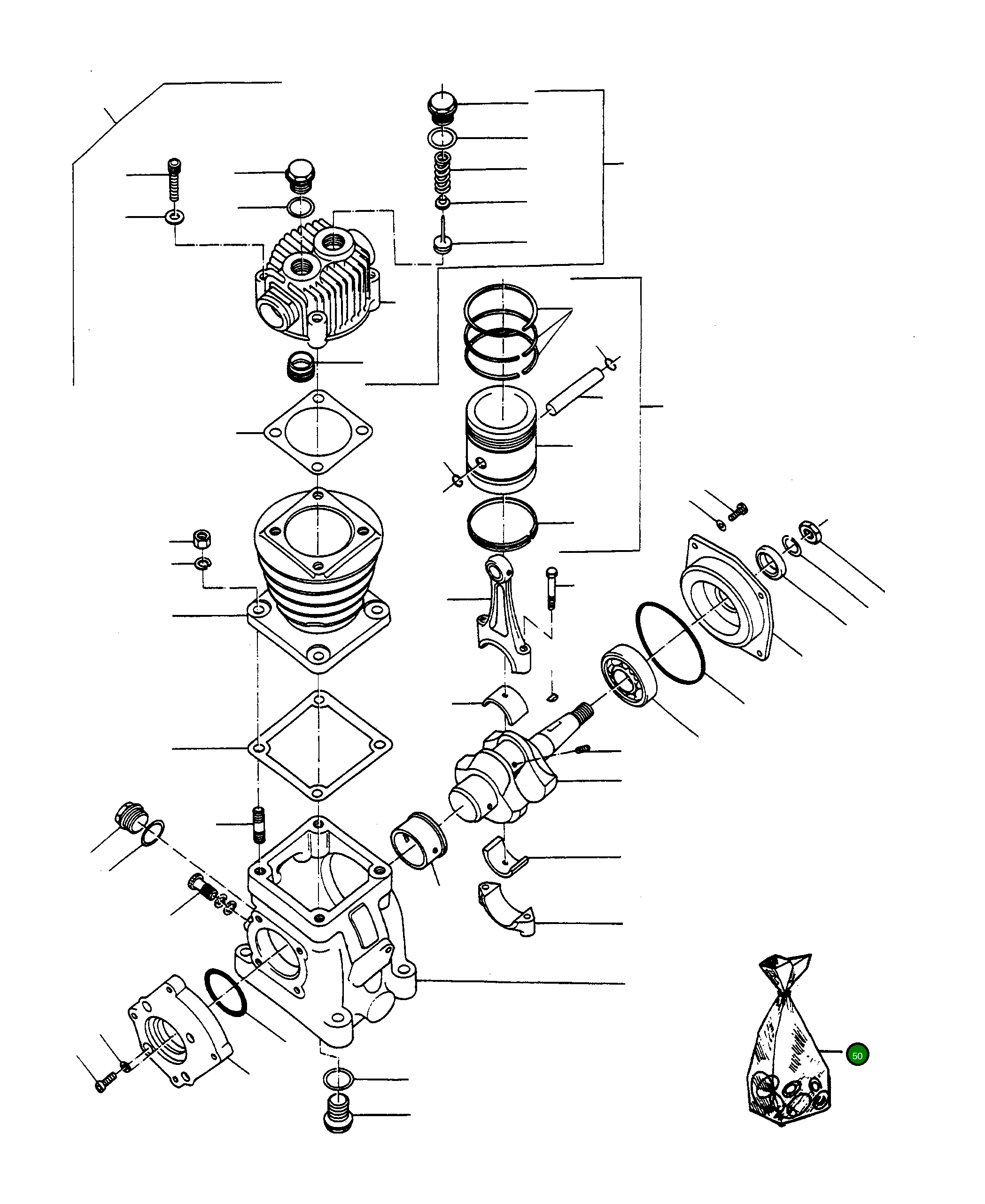 50