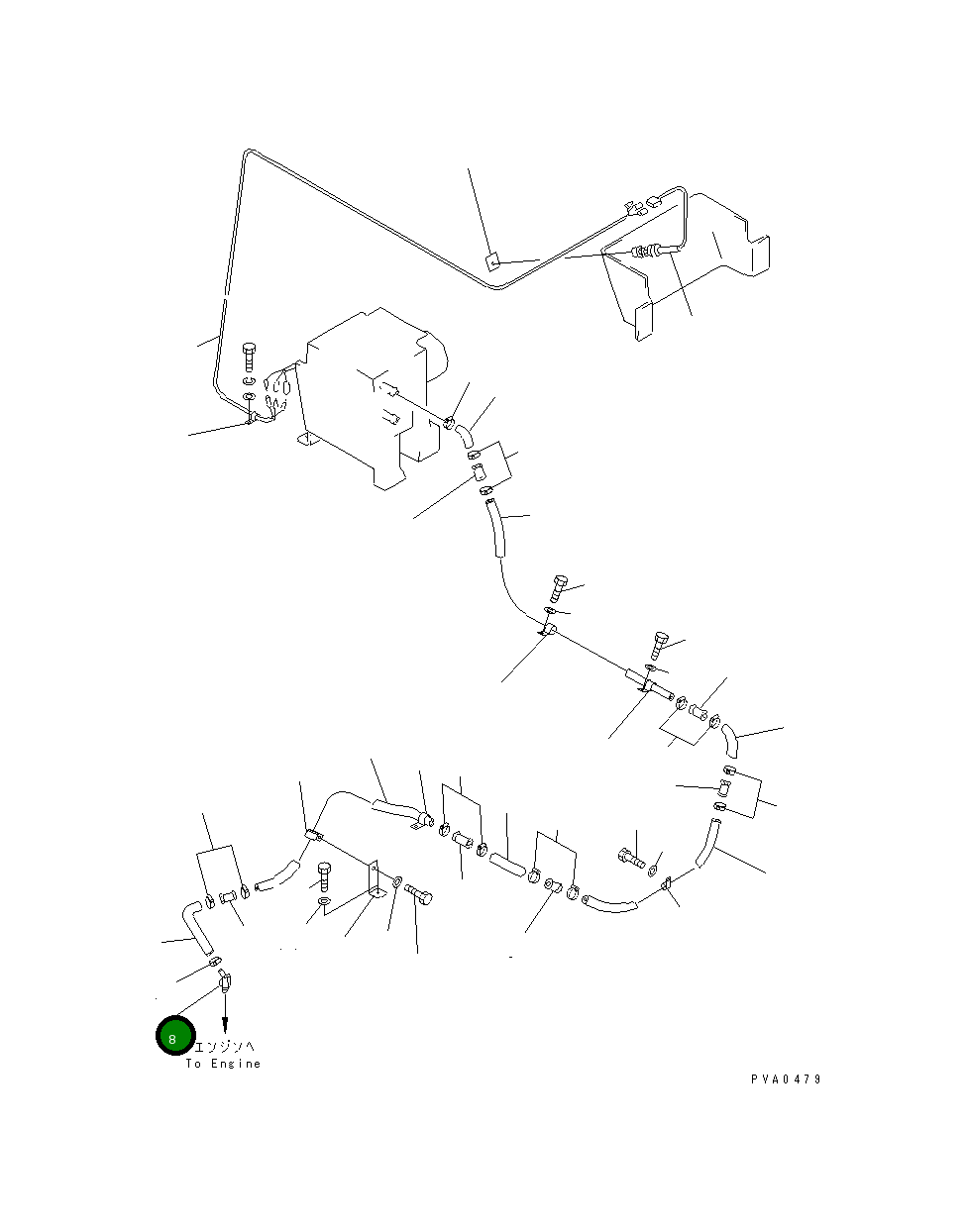 8
エンジンへ
To Engine

PVA0479