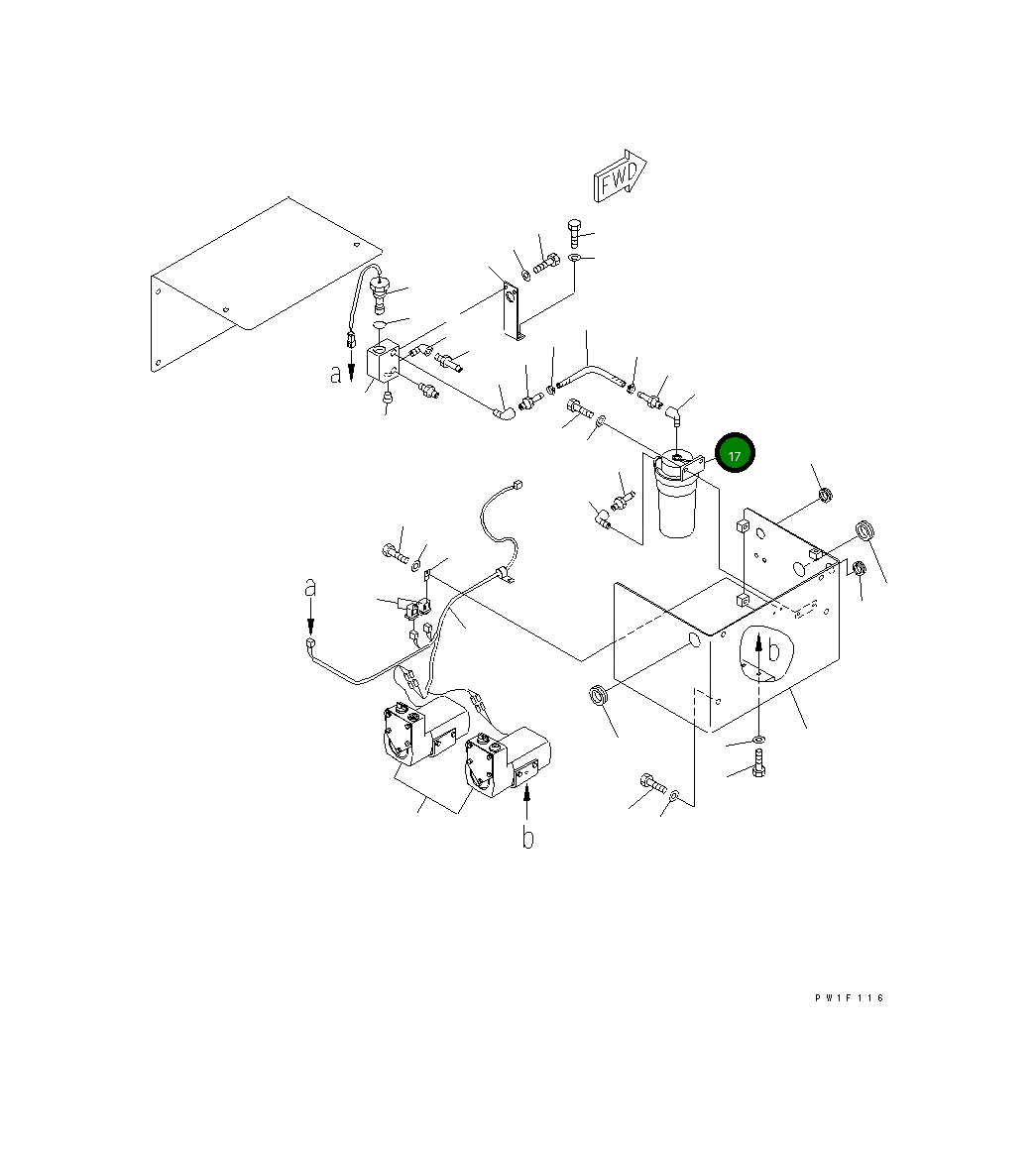 FWD

a

17

a

b

b

PW1F116