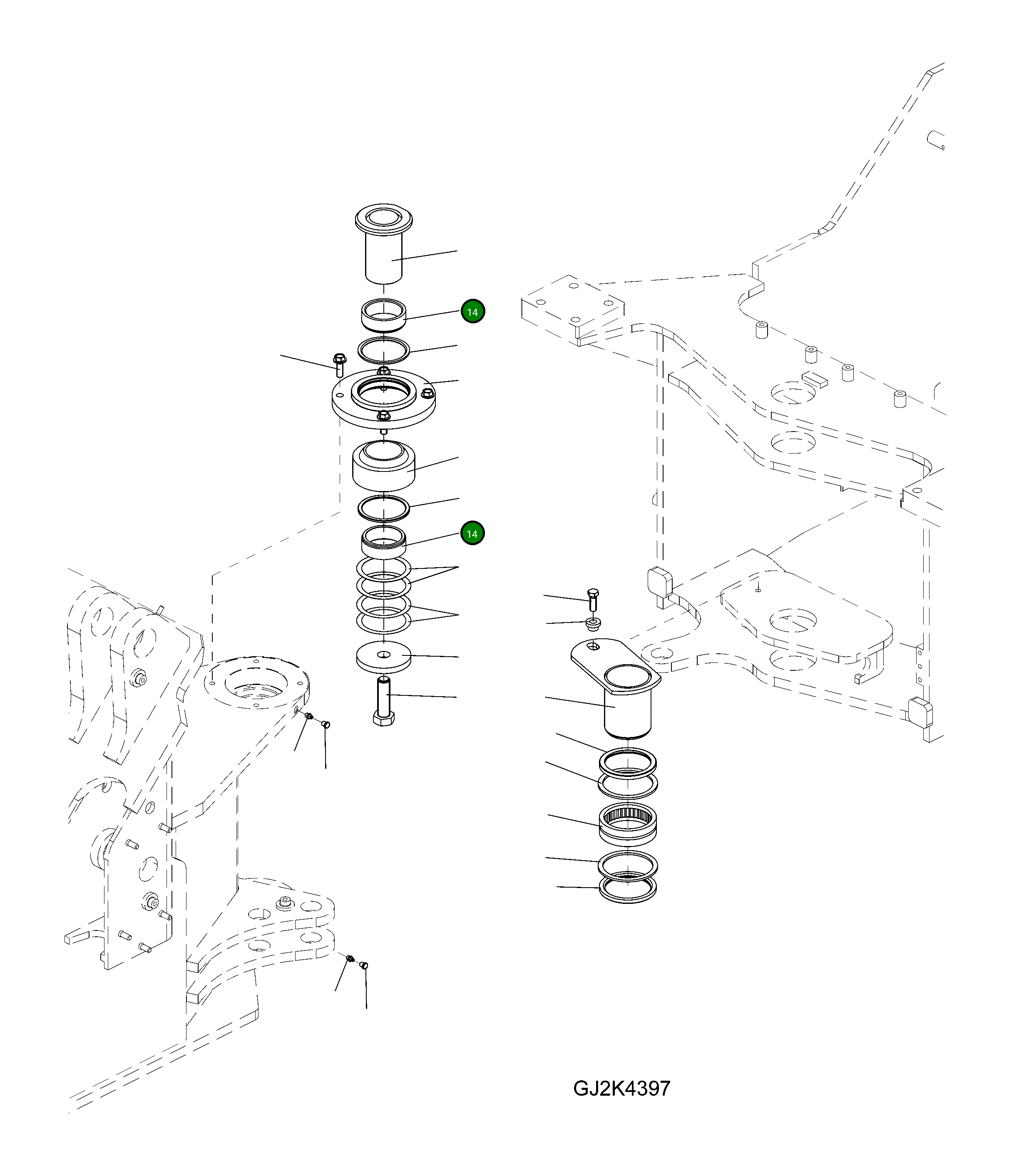 14

14

GJ2K4397