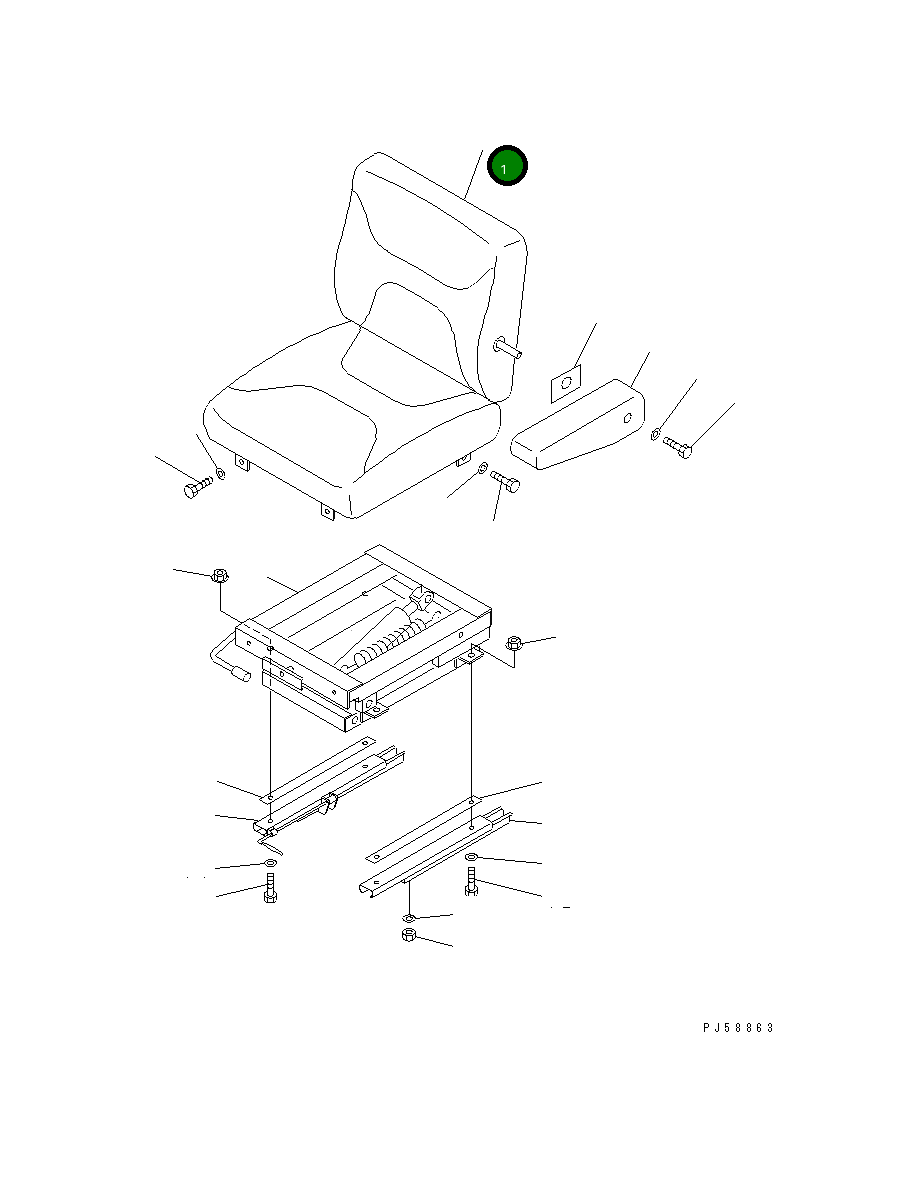 1

PJ58863