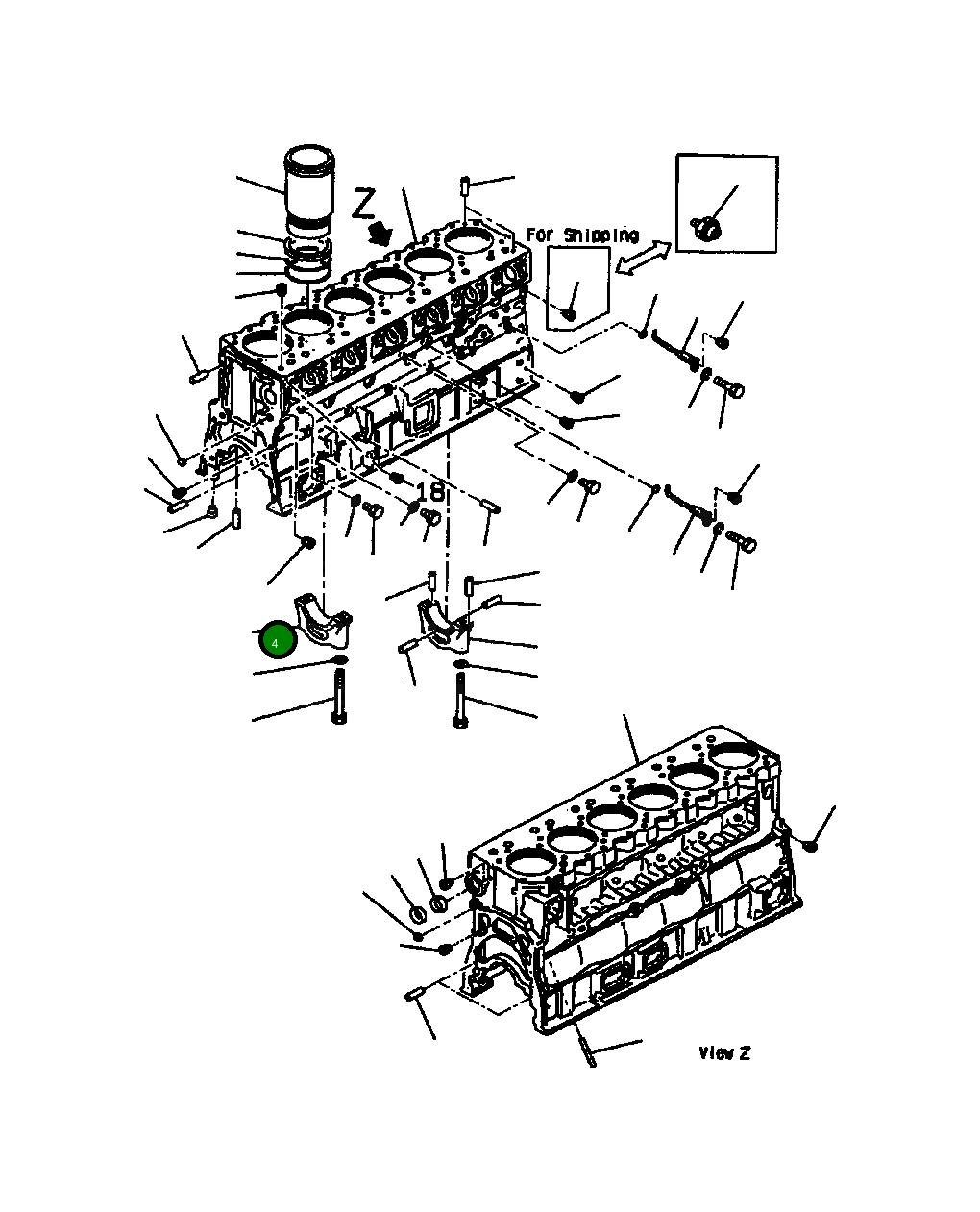 Z
For Shipping
18
4
View Z