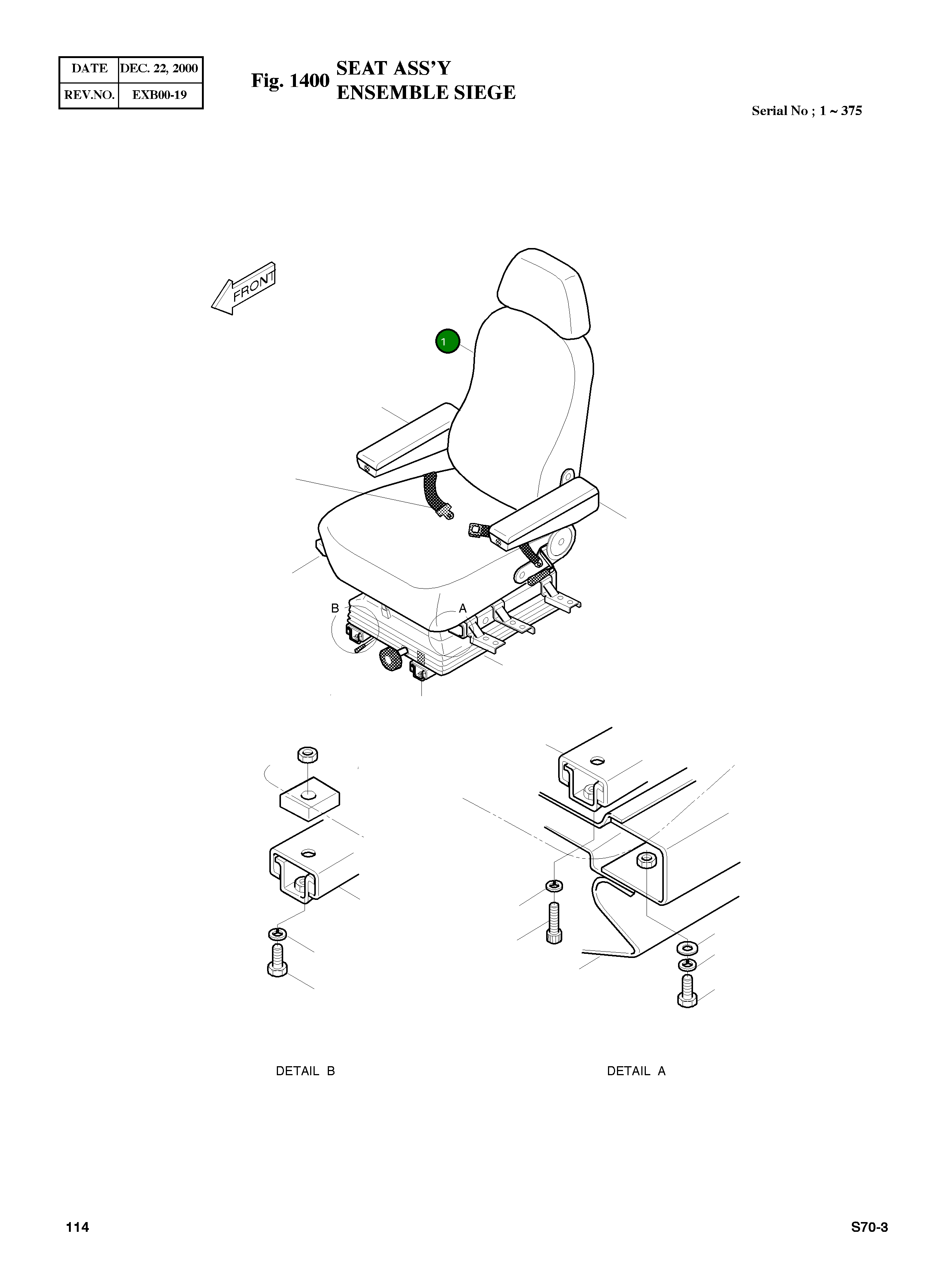 | DATE | DEC. 22, 2000 |
|---|---|
| REV.NO. | EXB00-19 |

Fig. 1400 SEAT ASS'Y
ENSEMBLE SIEGE

Serial No ; 1 ~ 375

FRONT

1

B

A

DETAIL B

DETAIL A

114

S70-3