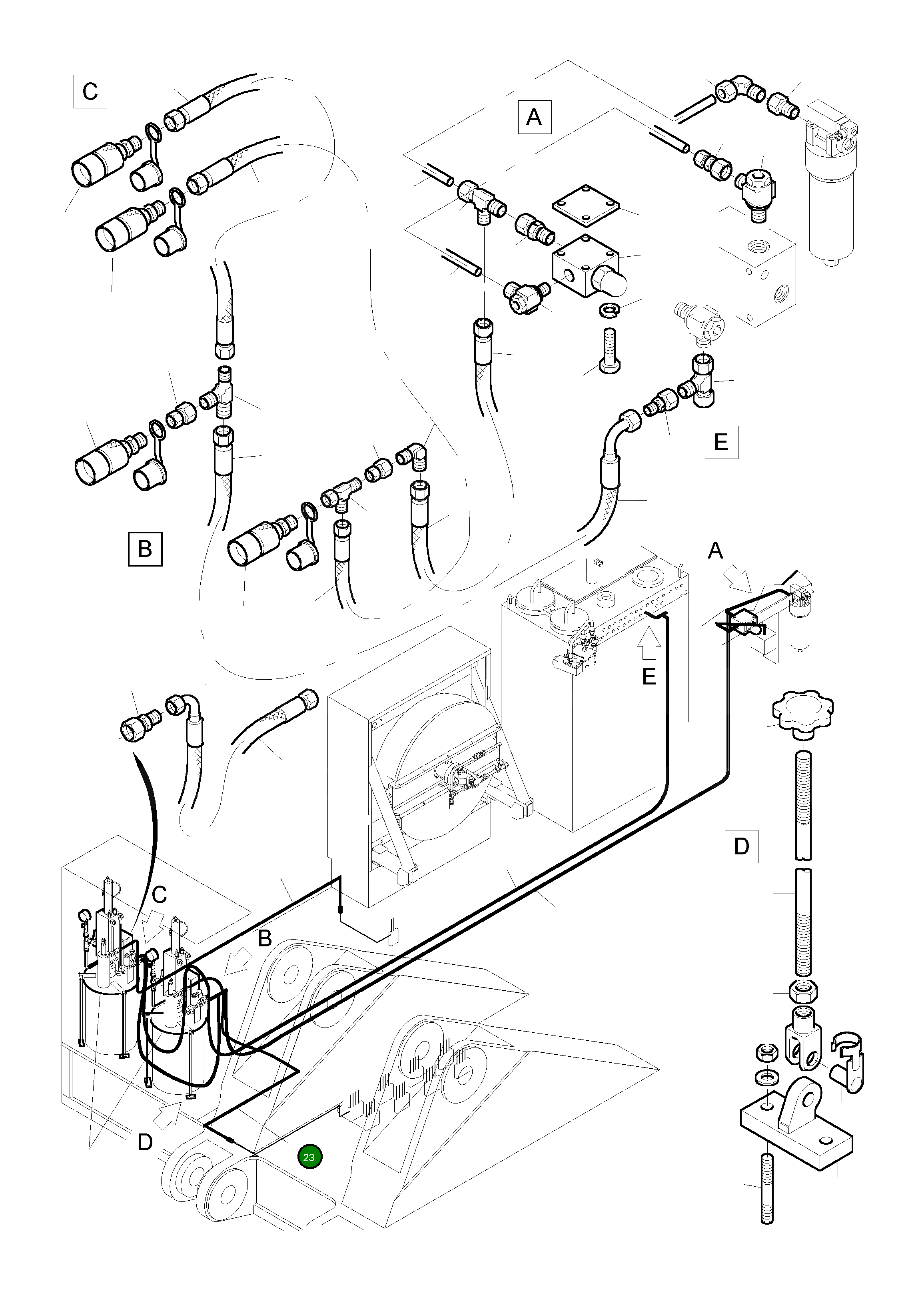 C

A

E

B

A

E

D

C

B

D

23